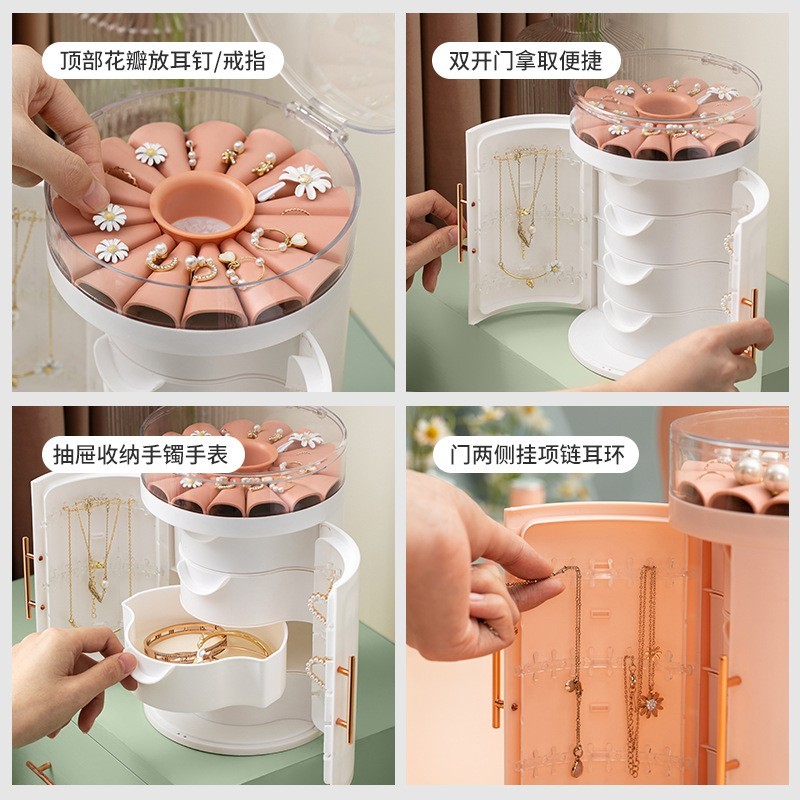 顶部花瓣放耳钉/戒指

双开门拿取便捷

抽屉收纳手镯手表

门两侧挂项链耳环