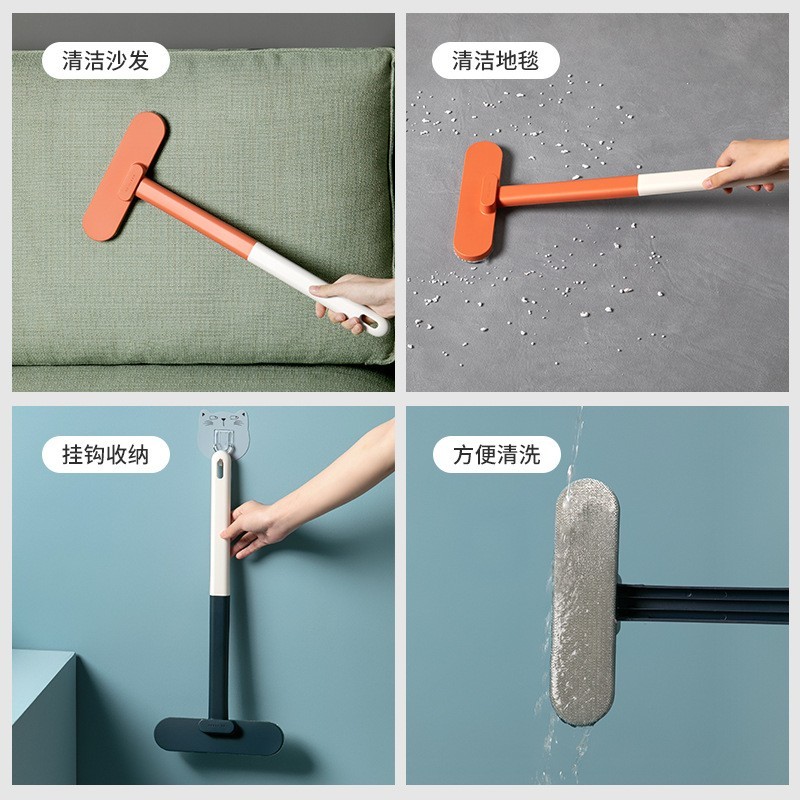 清洁沙发

清洁地毯

挂钩收纳

方便清洗