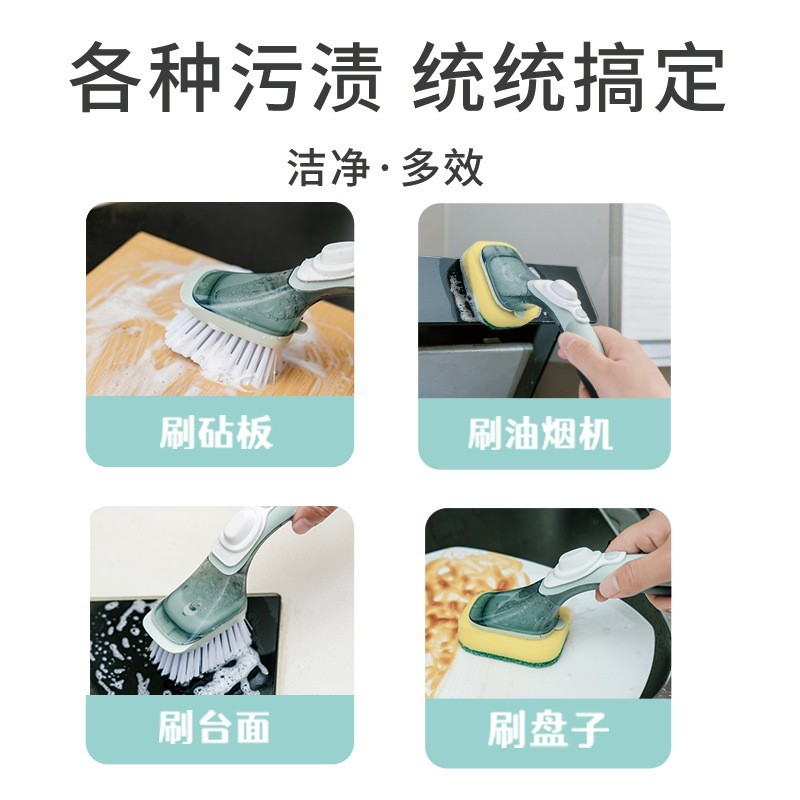 各种污渍 统统搞定

洁净·多效

刷砧板

刷油烟机

刷台面

刷盘子