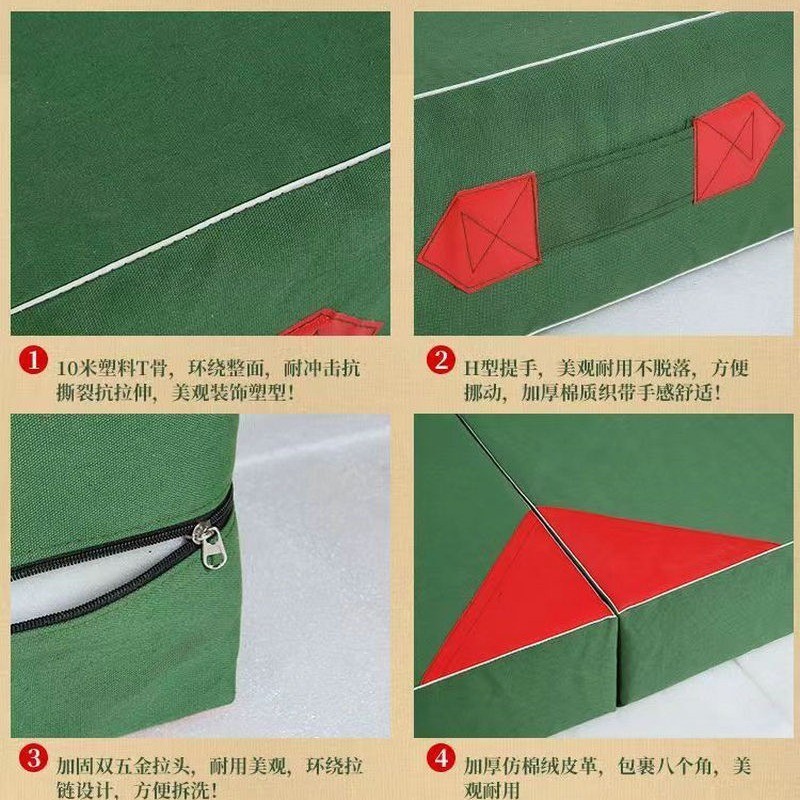 1 10米塑料T骨，环绕整面，耐冲击抗撕裂抗拉伸，美观装饰塑型！

2 H型提手，美观耐用不脱落，方便挪动，加厚棉质织带手感舒适！

3 加固双五金拉头，耐用美观，环绕拉链设计，方便拆洗！

4 加厚仿棉绒皮革，包裹八个角，美观耐用