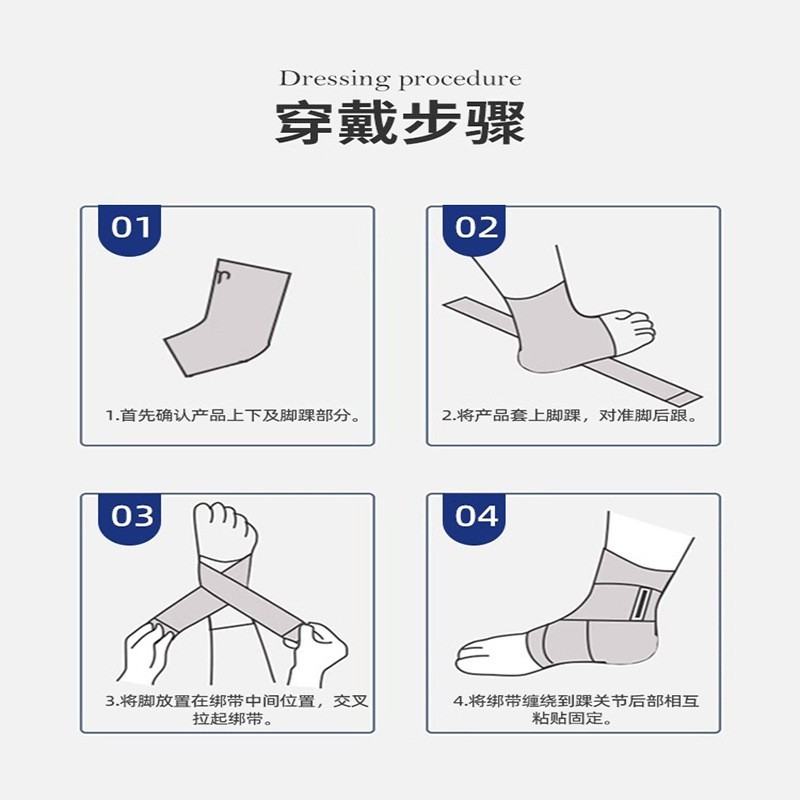 Dressing procedure
穿戴步骤

01
1.首先确认产品上下及脚踝部分。

02
2.将产品套上脚踝，对准脚后跟。

03
3.将脚放置在绑带中间位置，交叉拉起绑带。

04
4.将绑带缠绕到踝关节后部相互粘贴固定。