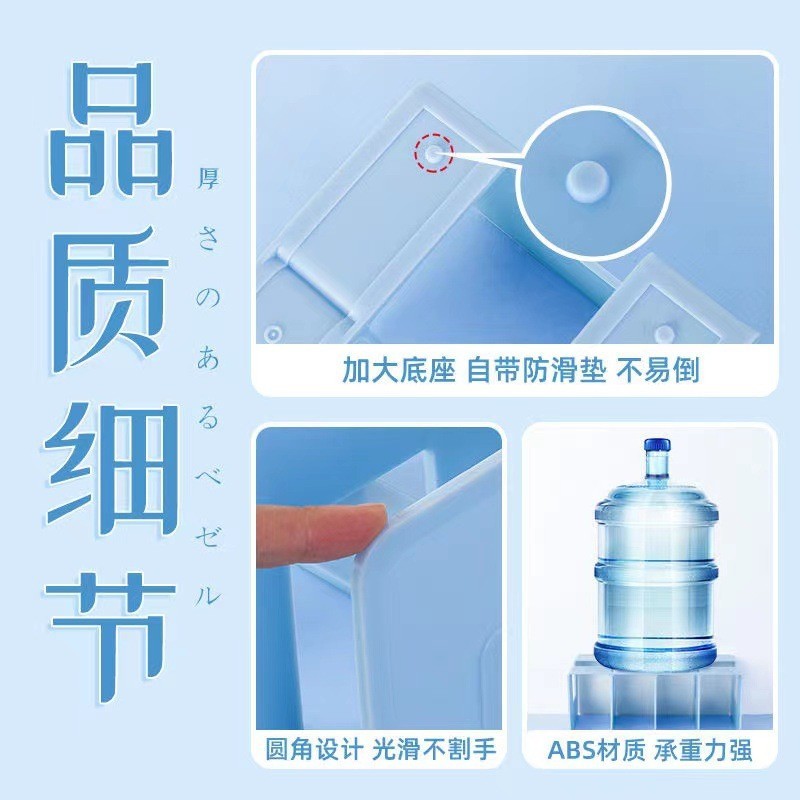 品质细节

厚さのあるベゼル

加大底座 自带防滑垫 不易倒

圆角设计 光滑不割手

ABS材质 承重力强