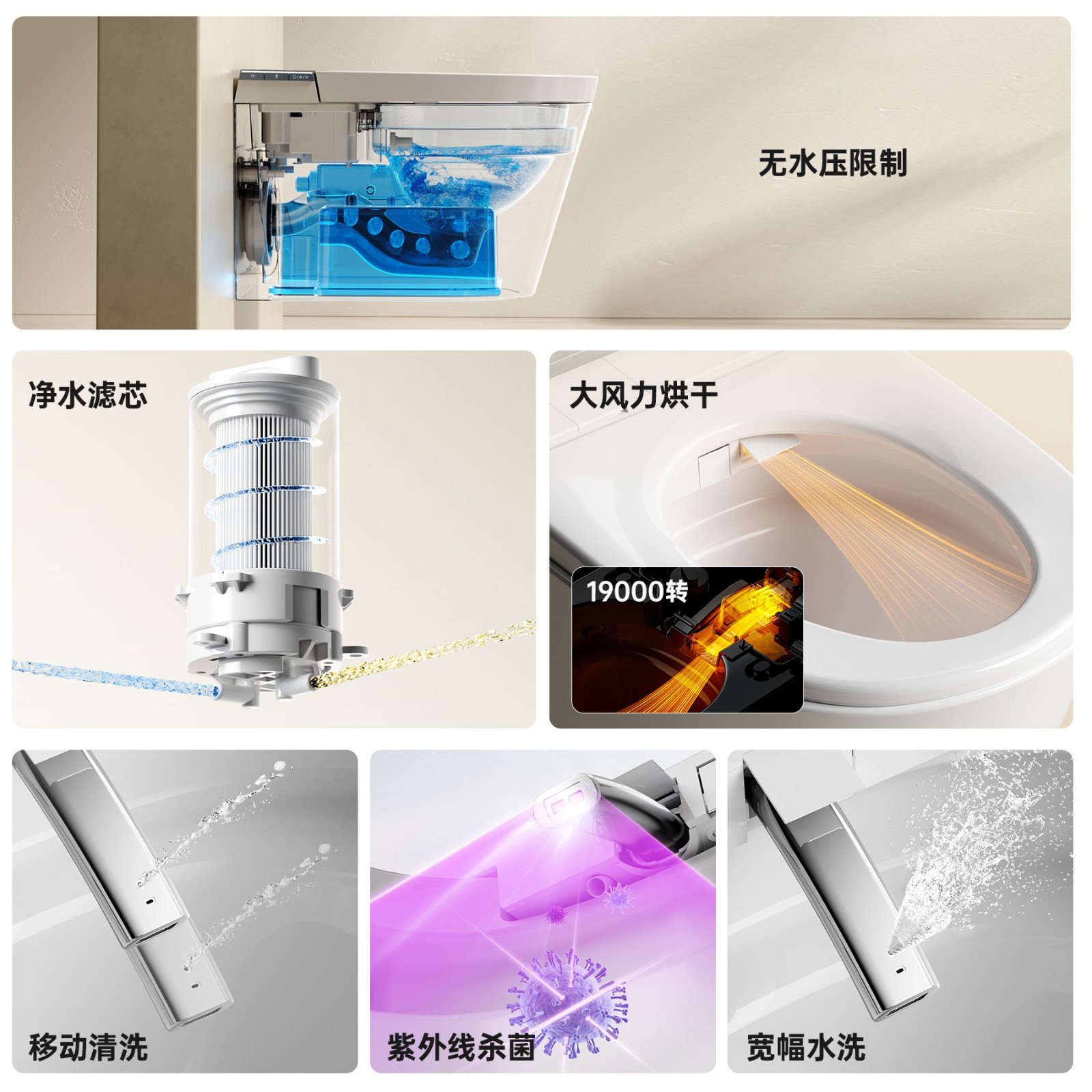 无水压限制

净水滤芯

大风力烘干

19000转

移动清洗

紫外线杀菌

宽幅水洗