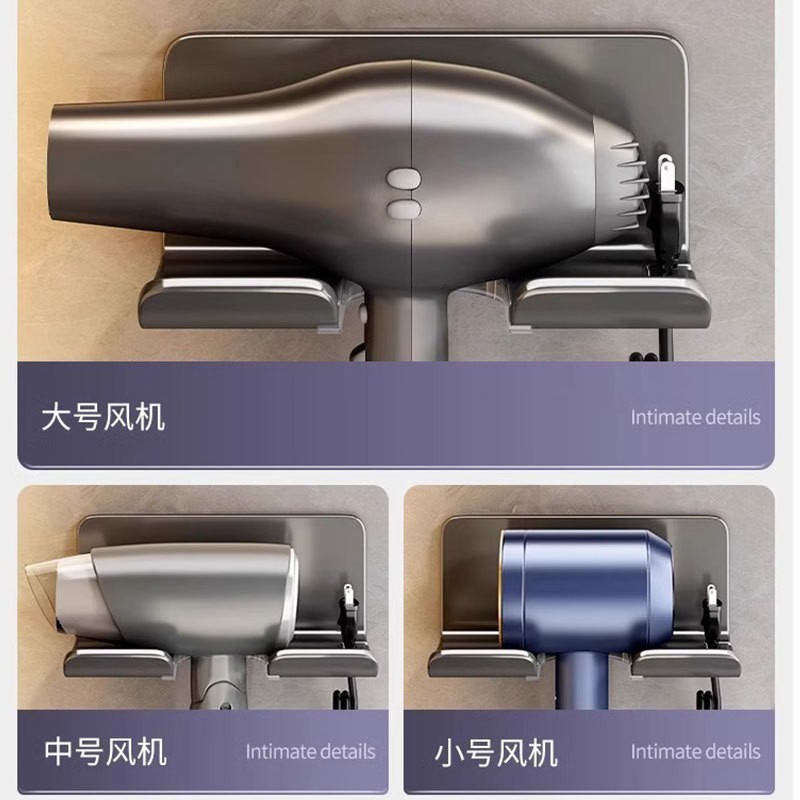 大号风机

Intimate details

中号风机

Intimate details

小号风机

Intimate details