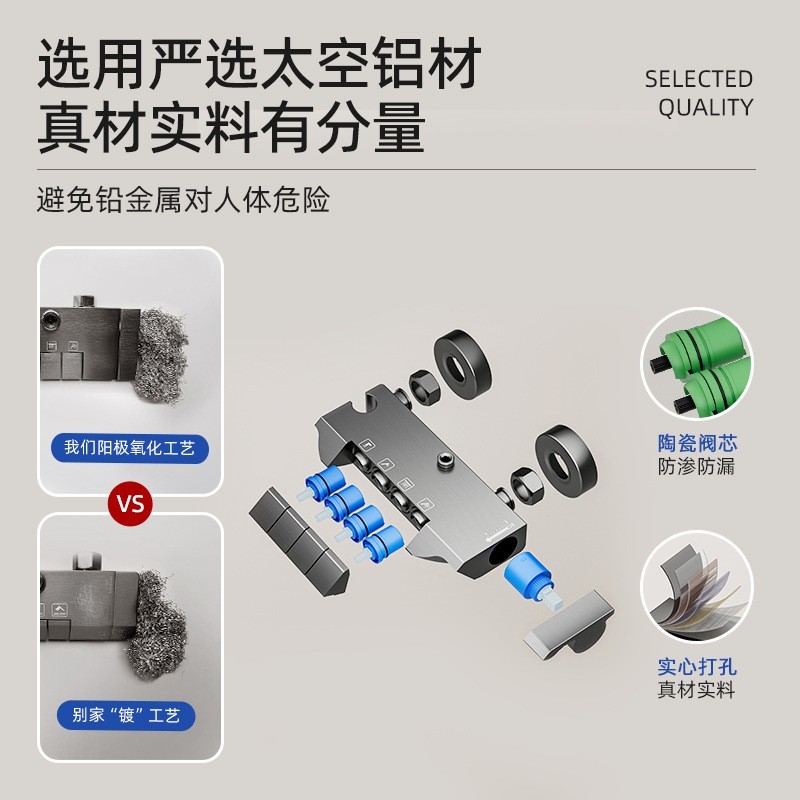 选用严选太空铝材
真材实料有分量

SELECTED
QUALITY

避免铅金属对人体危险

我们阳极氧化工艺

VS

别家“镀”工艺

陶瓷阀芯
防渗防漏

实心打孔
真材实料