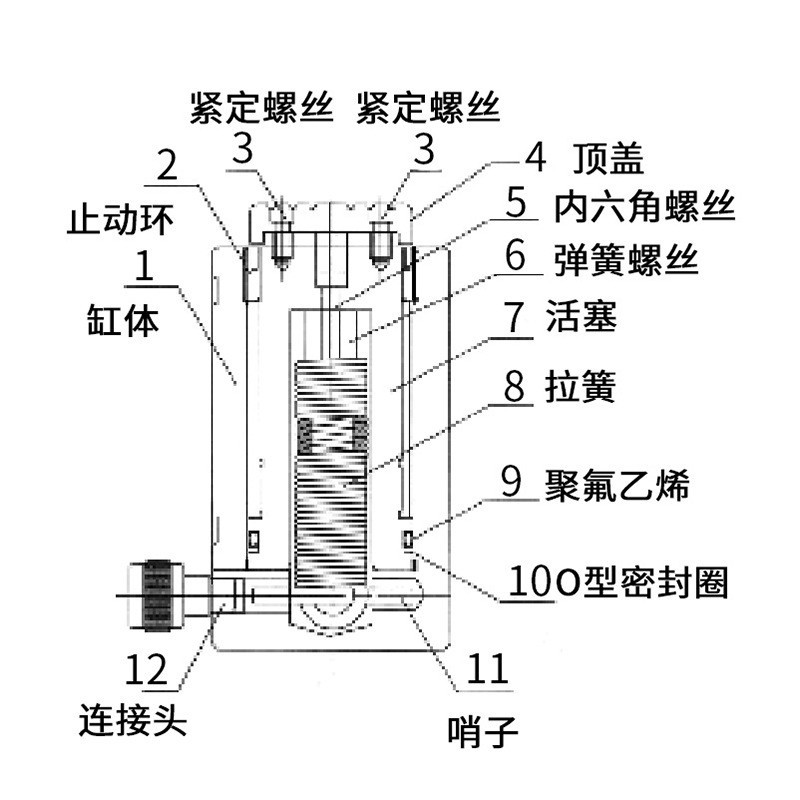 紧定螺丝 紧定螺丝

3 3

2

止动环

1

缸体

4 顶盖

5 内六角螺丝

6 弹簧螺丝

7 活塞

8 拉簧

9 聚氟乙烯

10O型密封圈

12

连接头

11

哨子