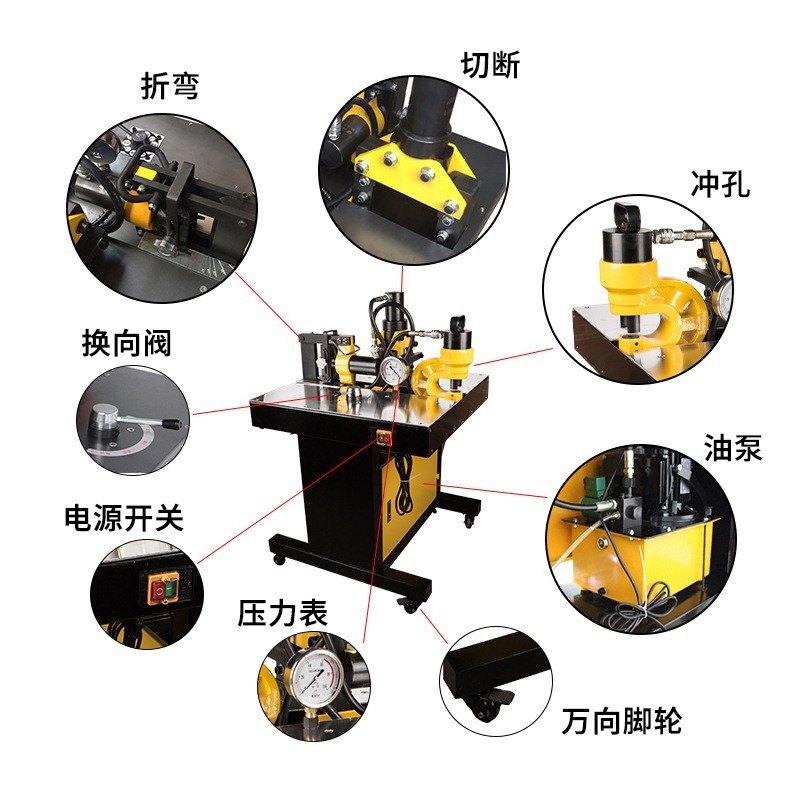 折弯

切断

冲孔

换向阀

油泵

电源开关

压力表

万向脚轮