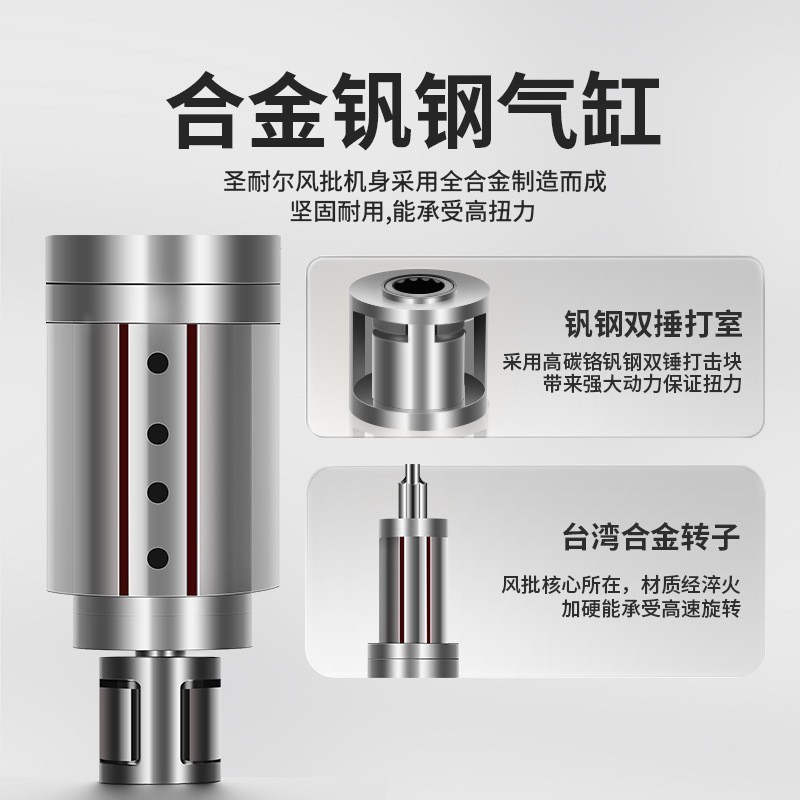 合金钒钢气缸

圣耐尔风批机身采用全合金制造而成
坚固耐用,能承受高扭力

钒钢双捶打室

采用高碳铬钒钢双锤打击块
带来强大动力保证扭力

台湾合金转子

风批核心所在，材质经淬火
加硬能承受高速旋转