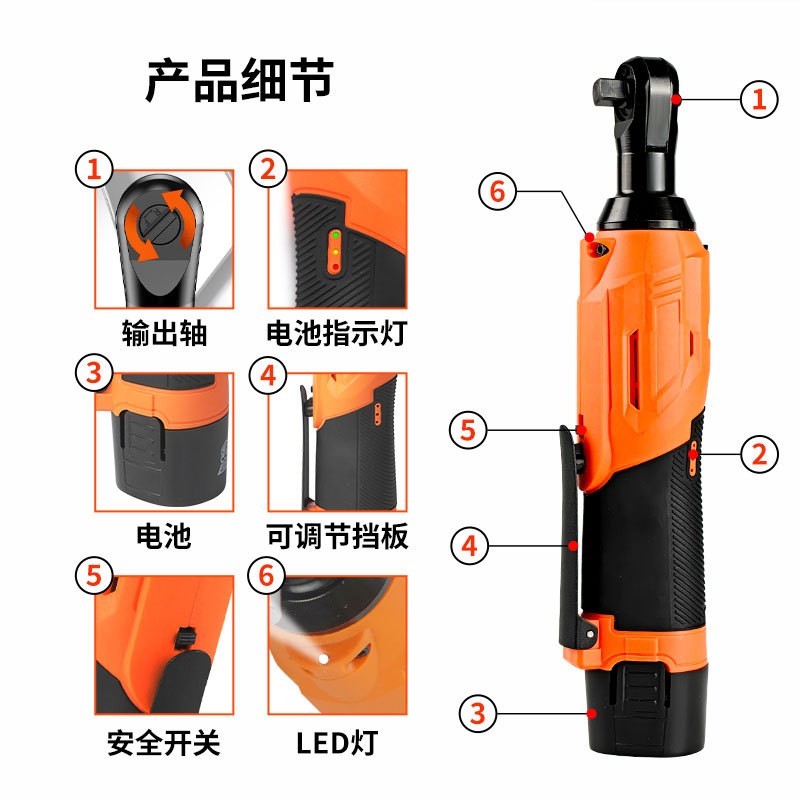 产品细节

1
输出轴

2
电池指示灯

3
电池

4
可调节挡板

5
安全开关

6
LED灯

1
6
5
2
4
3