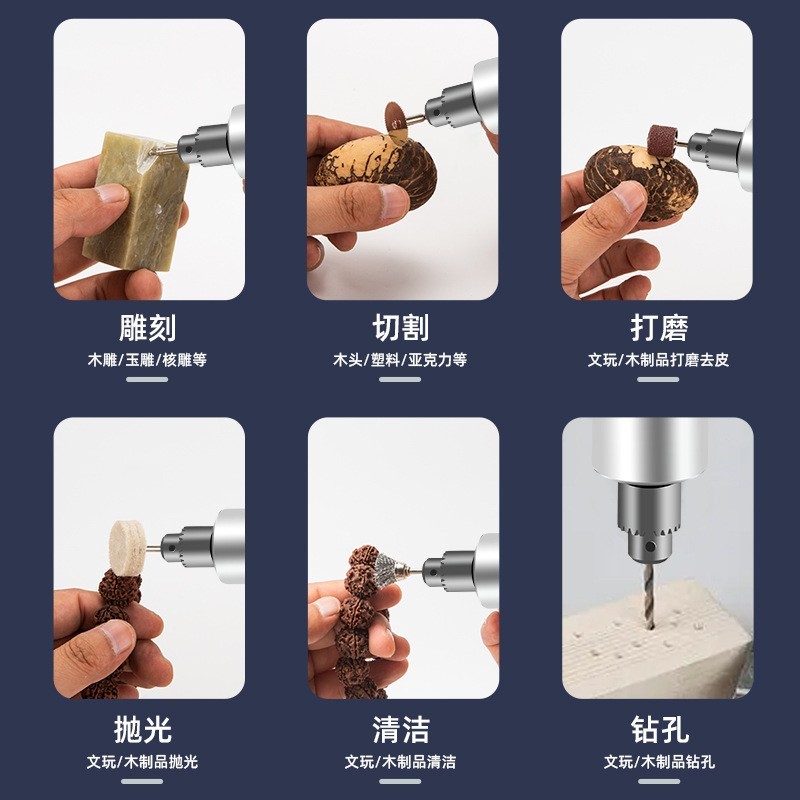 雕刻
木雕/玉雕/核雕等

切割
木头/塑料/亚克力等

打磨
文玩/木制品打磨去皮

抛光
文玩/木制品抛光

清洁
文玩/木制品清洁

钻孔
文玩/木制品钻孔