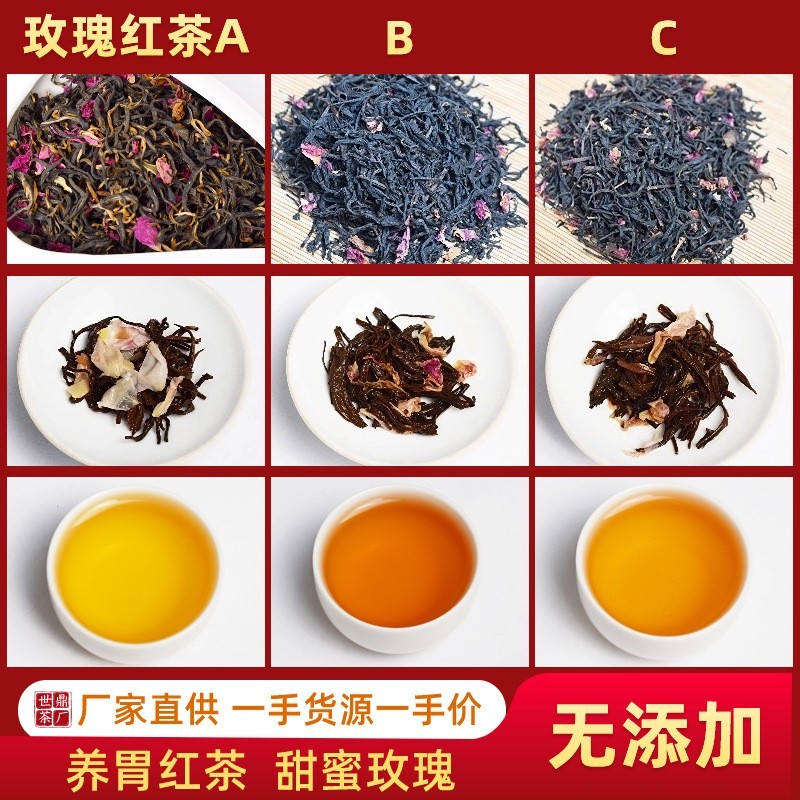 玫瑰红茶A B C

世鼎茶厂

厂家直供 一手货源一手价

无添加

养胃红茶 甜蜜玫瑰