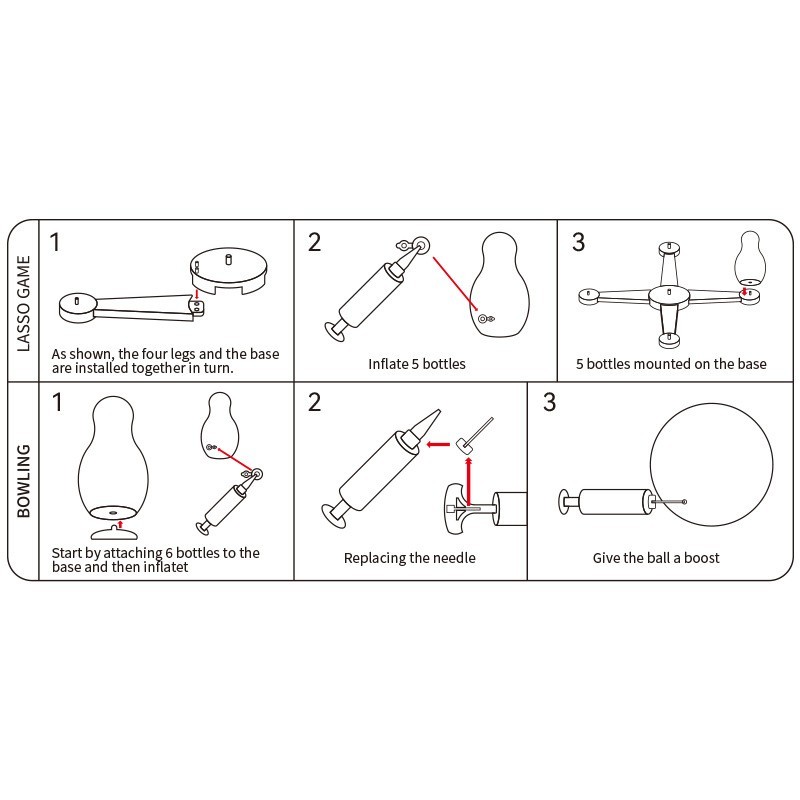 LASSO GAME

1

As shown, the four legs and the base are installed together in turn.

2

Inflate 5 bottles

3

5 bottles mounted on the base

BOWLING

1

Start by attaching 6 bottles to the base and then inflatet

2

Replacing the needle

3

Give the ball a boost