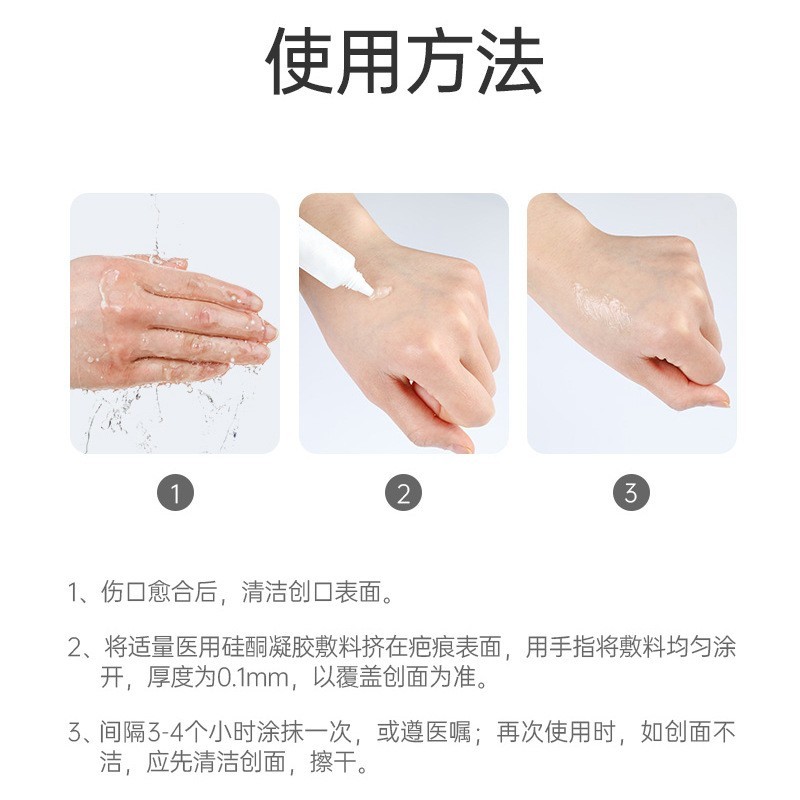 使用方法

1

2

3

1、伤口愈合后，清洁创口表面。

2、将适量医用硅酮凝胶敷料挤在疤痕表面，用手指将敷料均匀涂开，厚度为0.1mm，以覆盖创面为准。

3、间隔3-4个小时涂抹一次，或遵医嘱；再次使用时，如创面不洁，应先清洁创面，擦干。