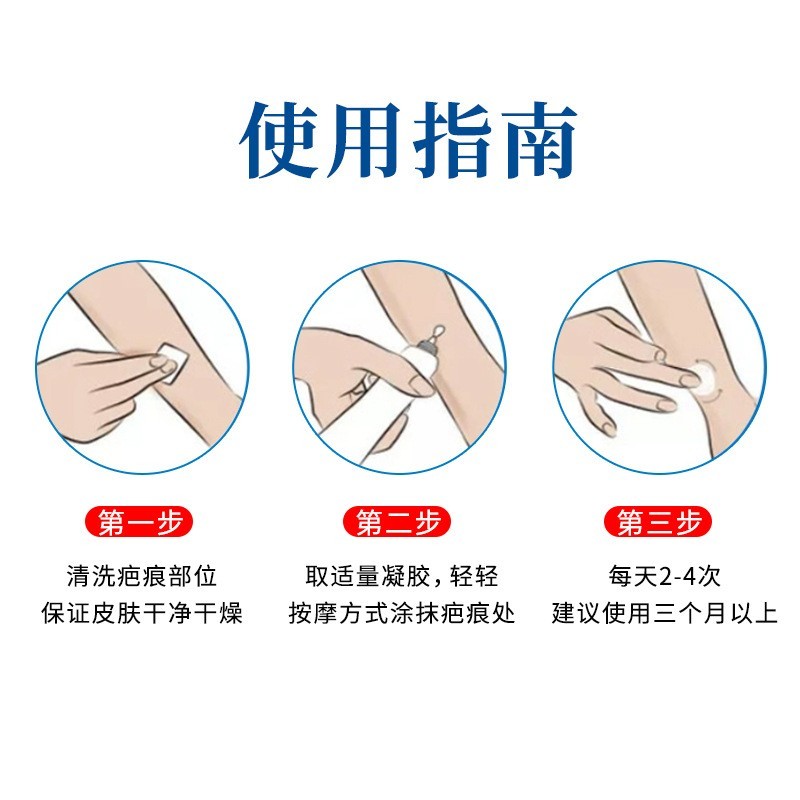 使用指南

第一步

清洗疤痕部位
保证皮肤干净干燥

第二步

取适量凝胶，轻轻
按摩方式涂抹疤痕处

第三步

每天2-4次
建议使用三个月以上