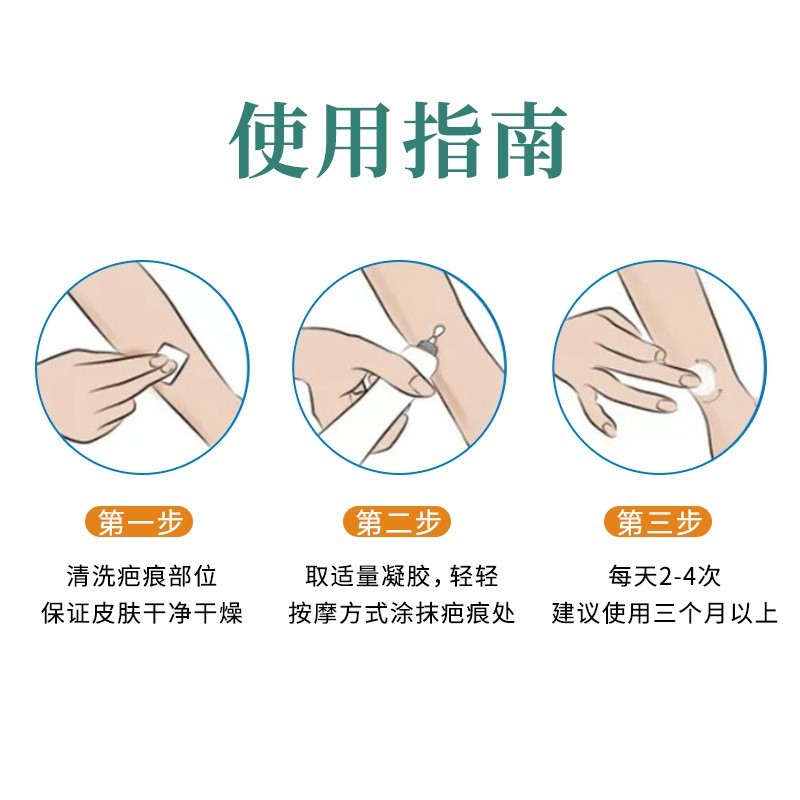 使用指南

第一步

清洗疤痕部位
保证皮肤干净干燥

第二步

取适量凝胶，轻轻
按摩方式涂抹疤痕处

第三步

每天2-4次
建议使用三个月以上