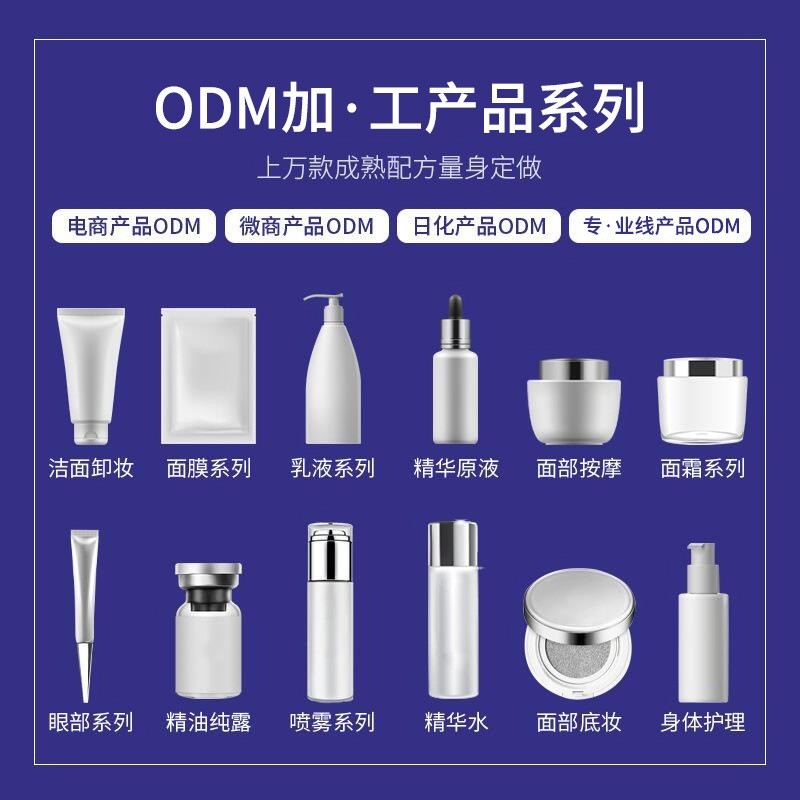 ODM加·工产品系列

上万款成熟配方量身定做

电商产品ODM
微商产品ODM
日化产品ODM
专·业线产品ODM

洁面卸妆
面膜系列
乳液系列
精华原液
面部按摩
面霜系列

眼部系列
精油纯露
喷雾系列
精华水
面部底妆
身体护理