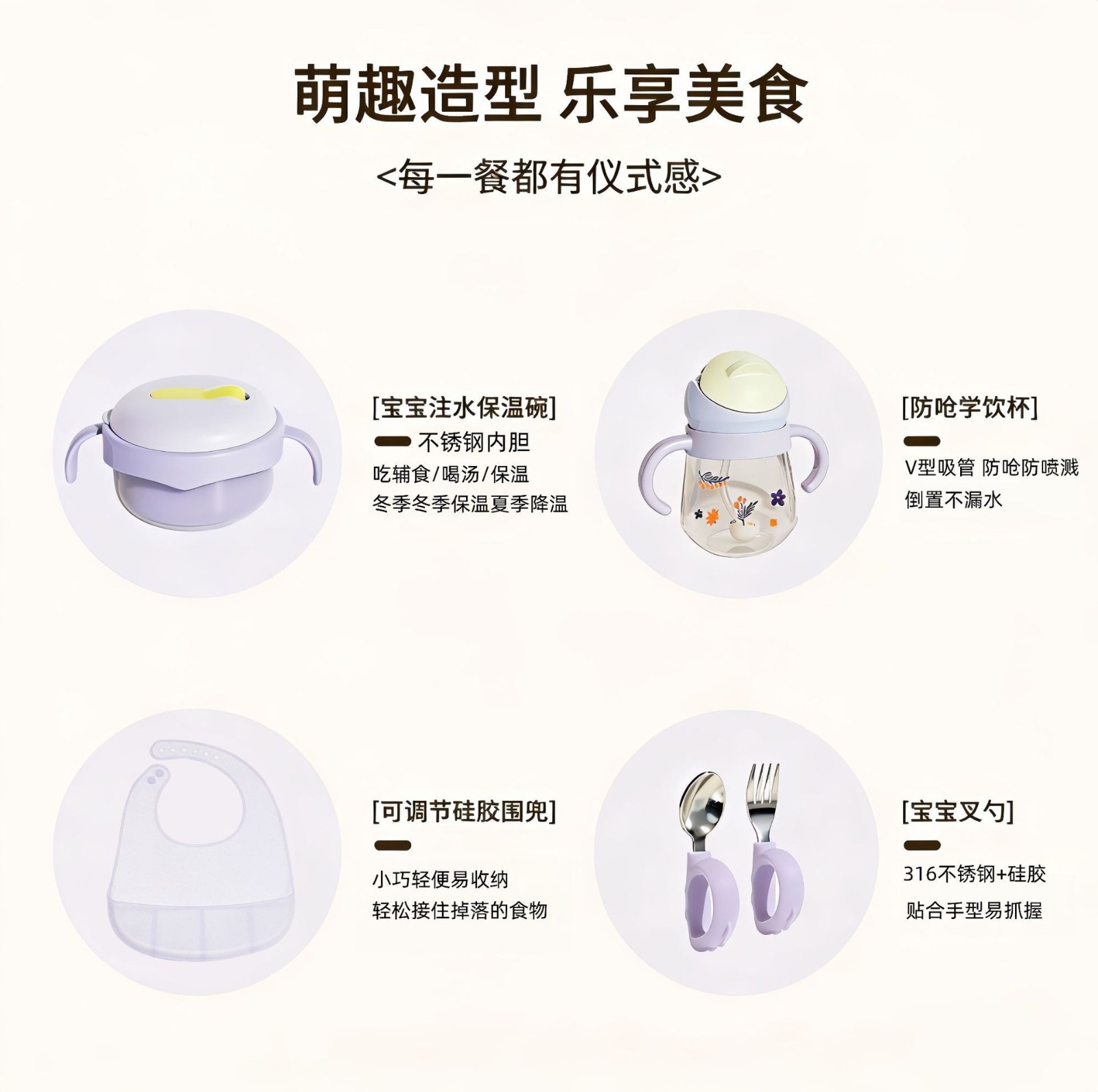 萌趣造型 乐享美食

<每一餐都有仪式感>

[宝宝注水保温碗]

不锈钢内胆

吃辅食/喝汤/保温

冬季冬季保温夏季降温

[防呛学饮杯]

V型吸管 防呛防喷溅

倒置不漏水

[可调节硅胶围兜]

小巧轻便易收纳

轻松接住掉落的食物

[宝宝叉勺]

316不锈钢+硅胶

贴合手型易抓握