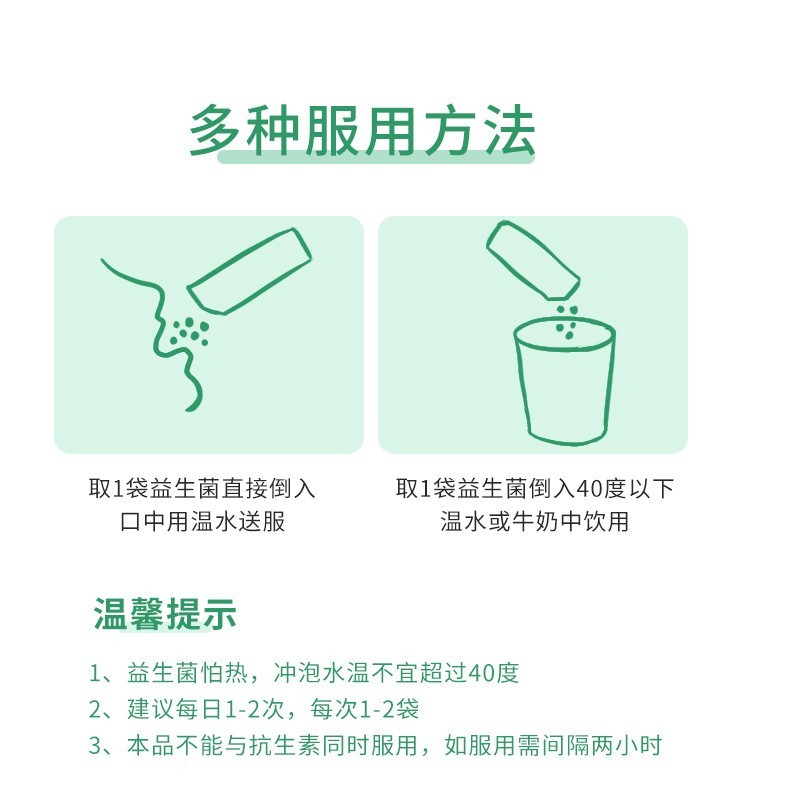 多种服用方法

取1袋益生菌直接倒入口中用温水送服

取1袋益生菌倒入40度以下温水或牛奶中饮用

温馨提示

1、益生菌怕热，冲泡水温不宜超过40度
2、建议每日1-2次，每次1-2袋
3、本品不能与抗生素同时服用，如服用需间隔两小时