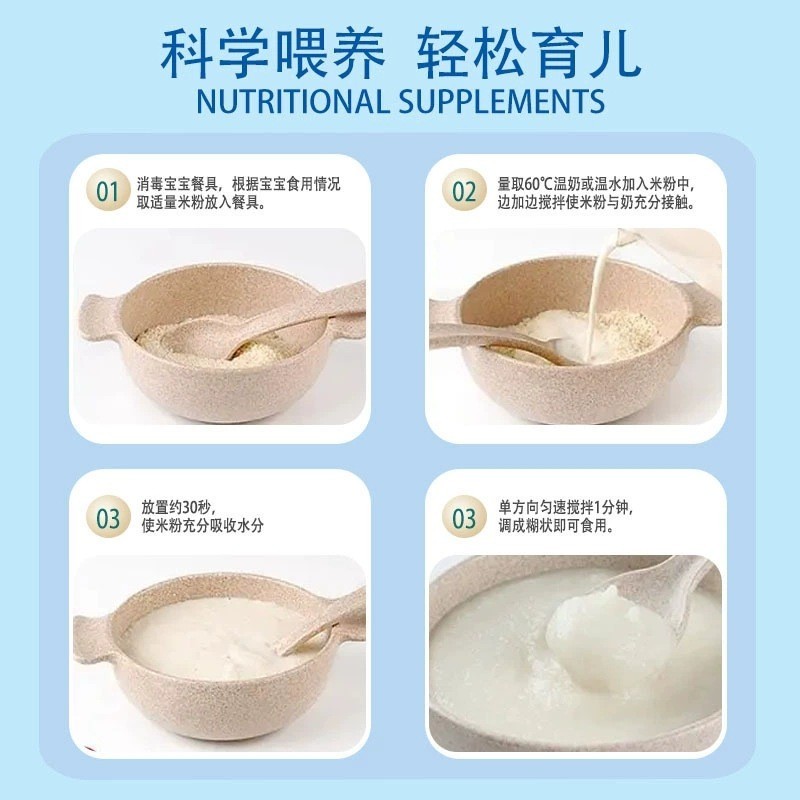 科学喂养 轻松育儿
NUTRITIONAL SUPPLEMENTS

01 消毒宝宝餐具，根据宝宝食用情况取适量米粉放入餐具。

02 量取60℃温奶或温水加入米粉中，边加边搅拌使米粉与奶充分接触。

03 放置约30秒，使米粉充分吸收水分

03 单方向匀速搅拌1分钟，调成糊状即可食用。