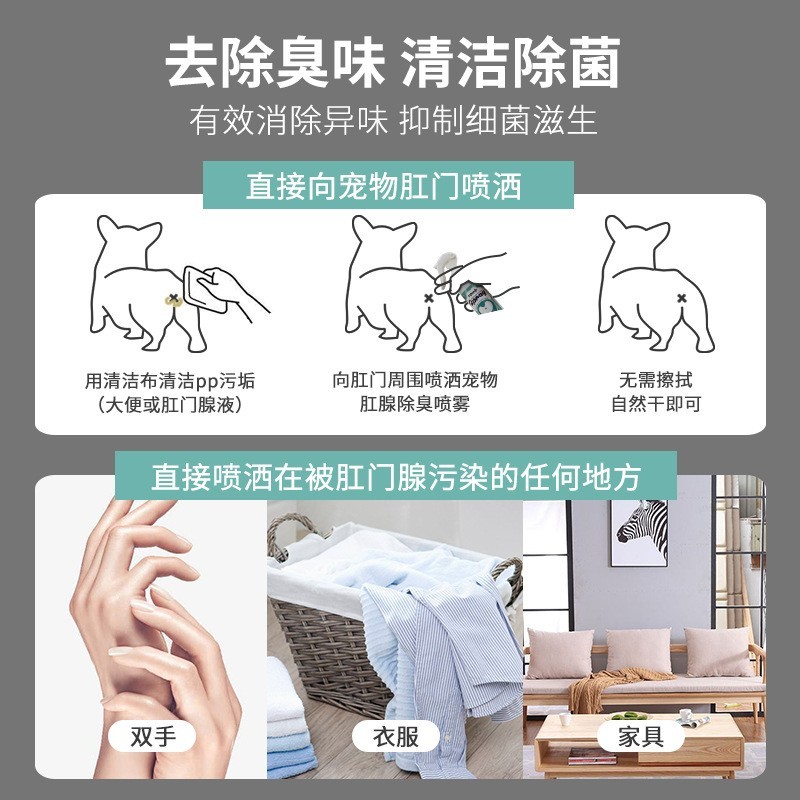 去除臭味 清洁除菌
有效消除异味 抑制细菌滋生

直接向宠物肛门喷洒

用清洁布清洁pp污垢
（大便或肛门腺液）

向肛门周围喷洒宠物
肛腺除臭喷雾

无需擦拭
自然干即可

直接喷洒在被肛门腺污染的任何地方

双手

衣服

家具