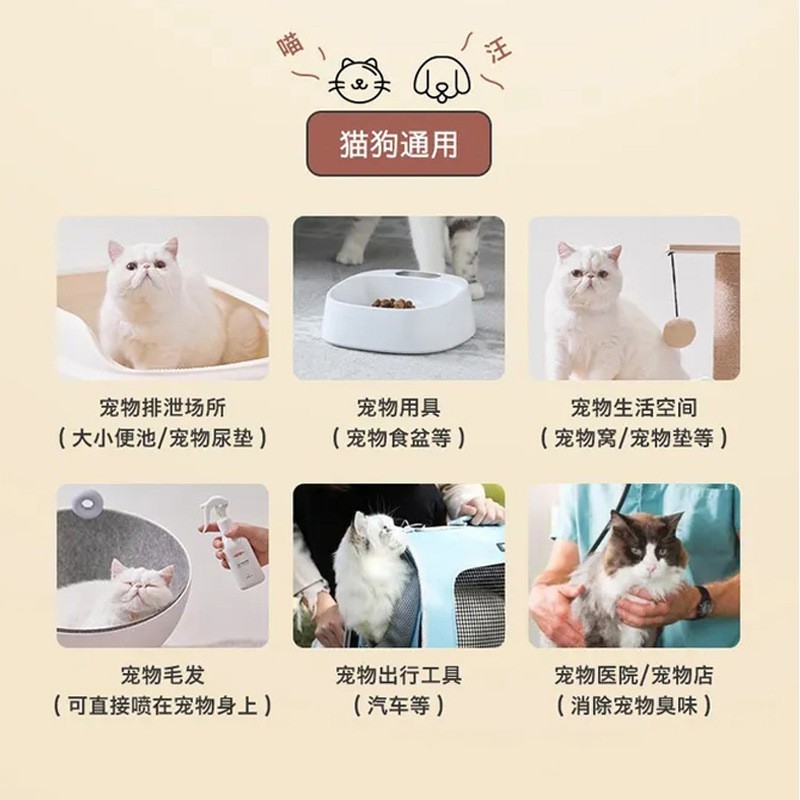 喵
汪

猫狗通用

宠物排泄场所
（大小便池/宠物尿垫）

宠物用具
（宠物食盆等）

宠物生活空间
（宠物窝/宠物垫等）

宠物毛发
（可直接喷在宠物身上）

宠物出行工具
（汽车等）

宠物医院/宠物店
（消除宠物臭味）