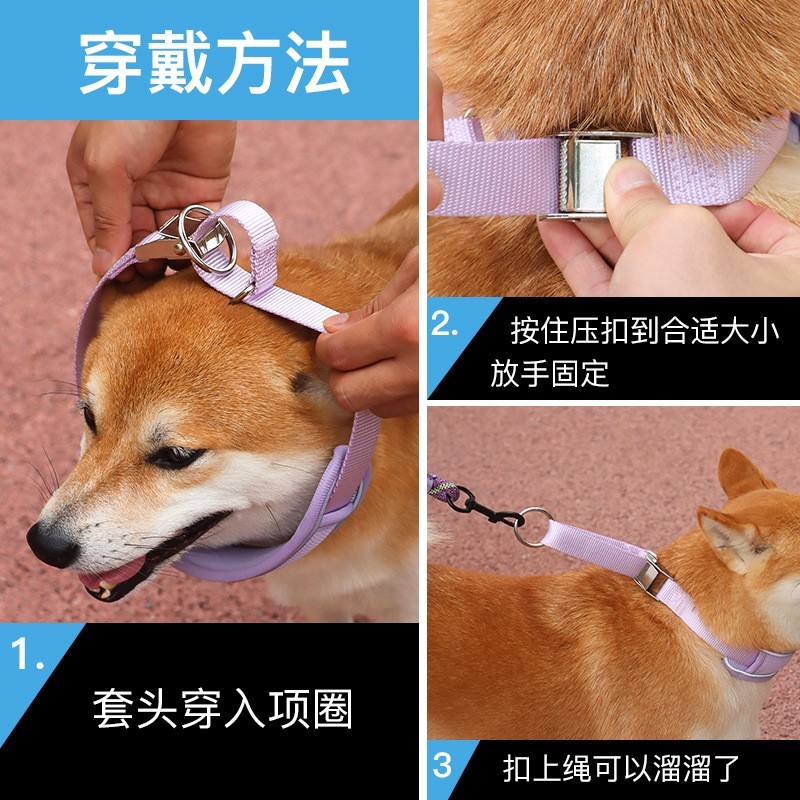 穿戴方法

1.
套头穿入项圈

2. 按住压扣到合适大小放手固定

3 扣上绳可以溜溜了