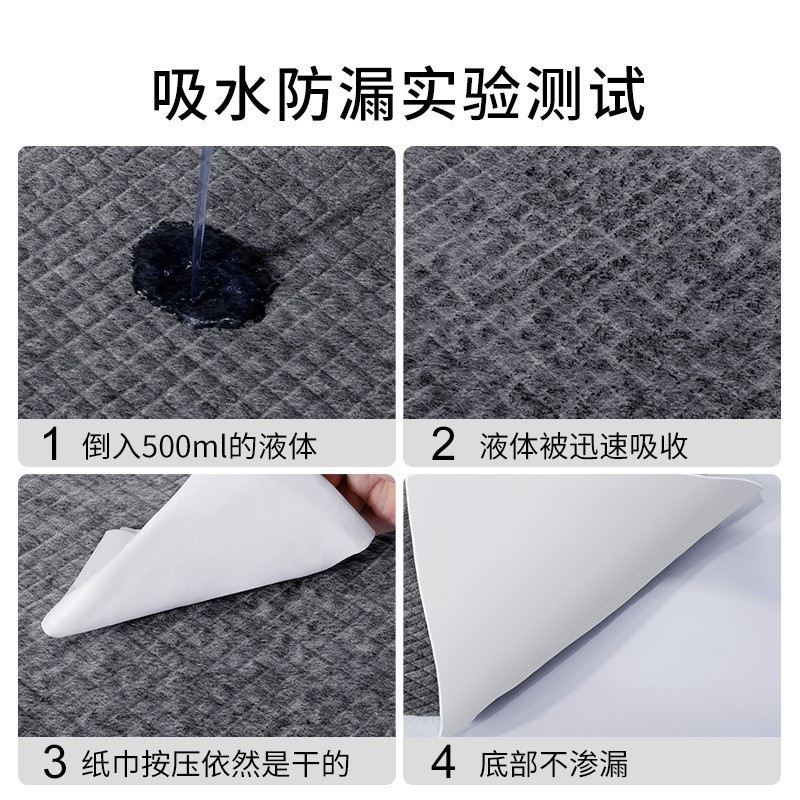 吸水防漏实验测试

1 倒入500ml的液体

2 液体被迅速吸收

3 纸巾按压依然是干的

4 底部不渗漏