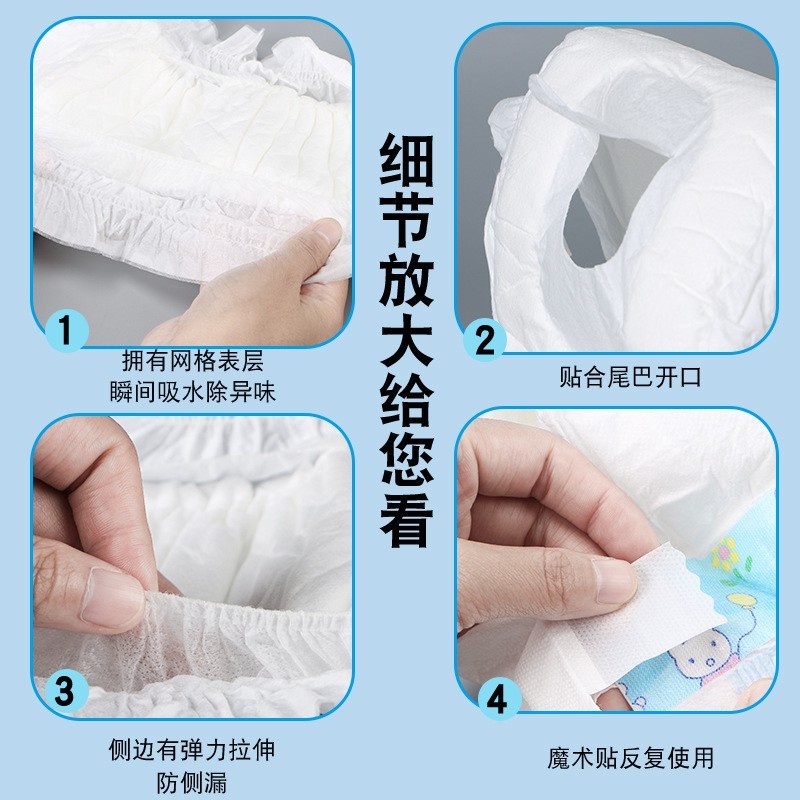 细节放大给您看

1
拥有网格表层
瞬间吸水除异味

2
贴合尾巴开口

3
侧边有弹力拉伸
防侧漏

4
魔术贴反复使用