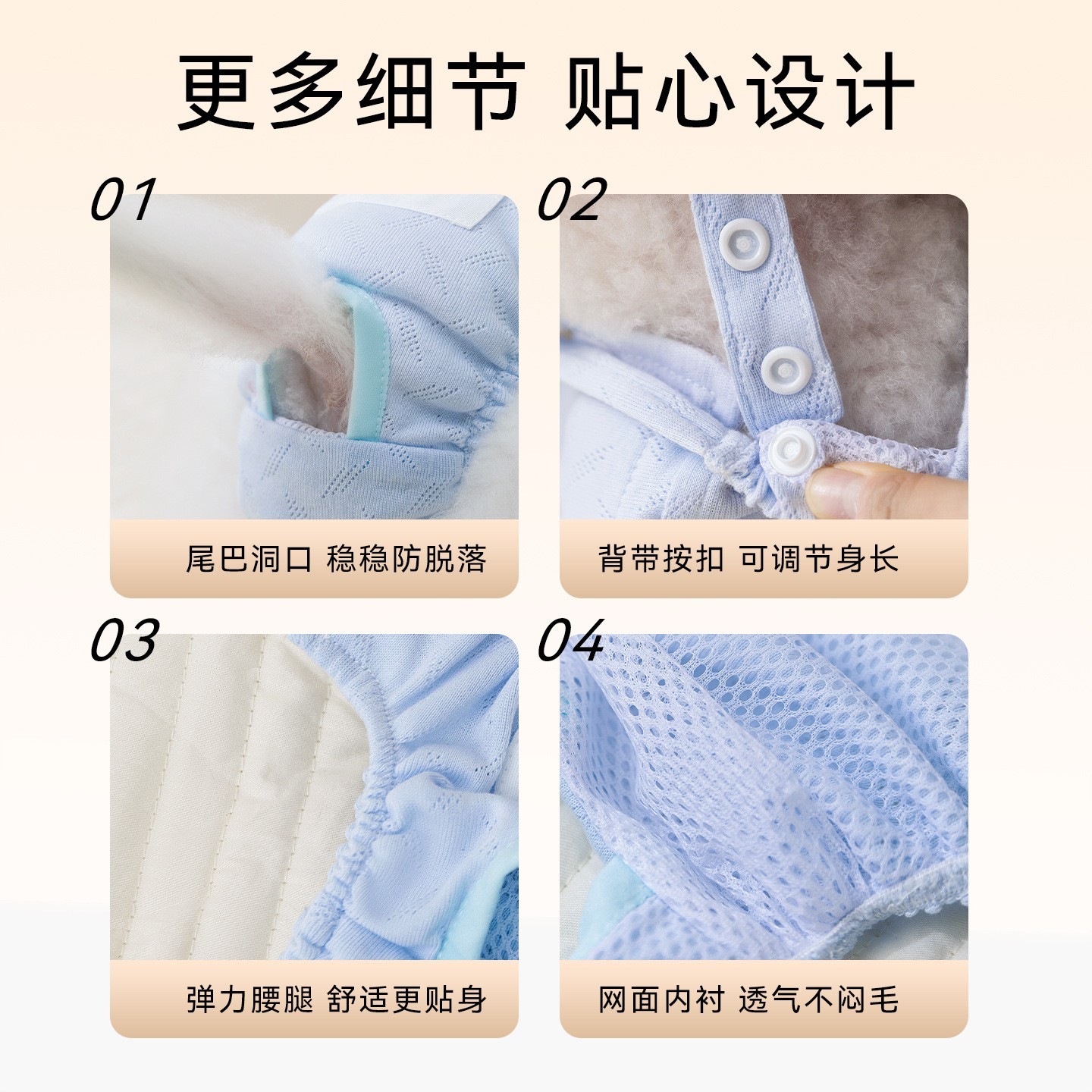 更多细节 贴心设计

01

尾巴洞口 稳稳防脱落

02

背带按扣 可调节身长

03

弹力腰腿 舒适更贴身

04

网面内衬 透气不闷毛