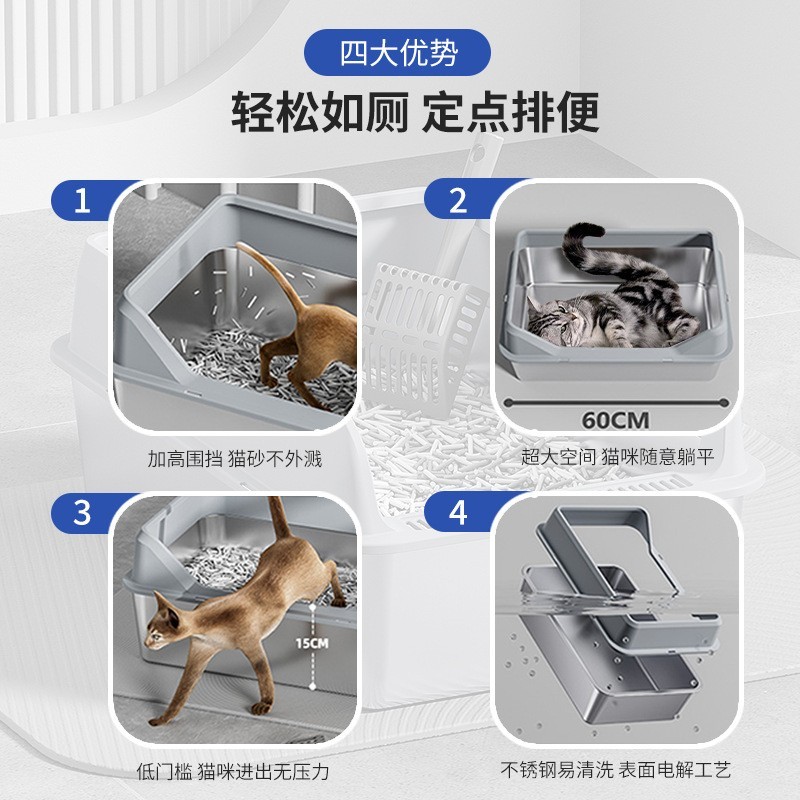 四大优势

轻松如厕 定点排便

1

加高围挡 猫砂不外溅

2

60CM

超大空间 猫咪随意躺平

3

15CM

低门槛 猫咪进出无压力

4

不锈钢易清洗 表面电解工艺