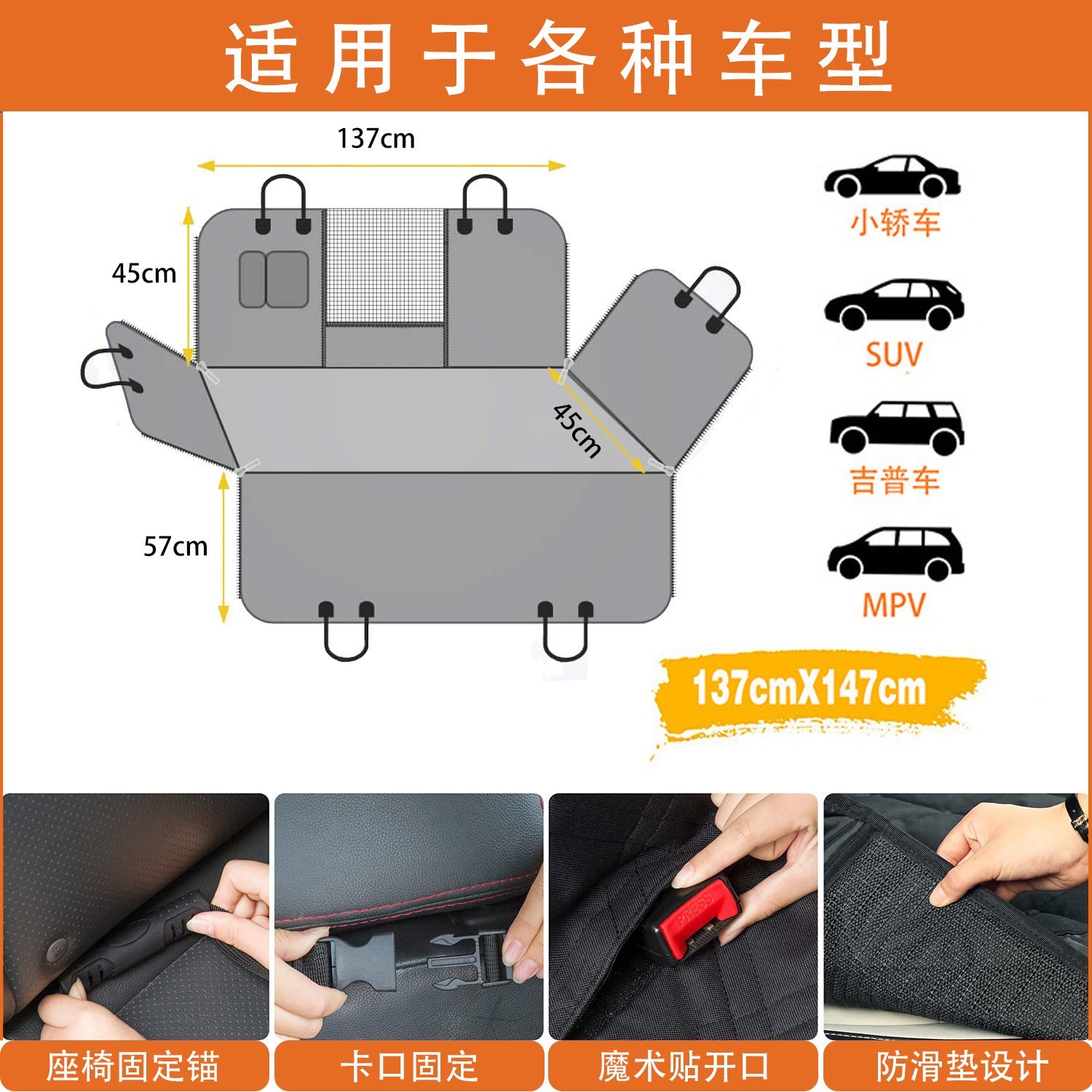 适用于各种车型

137cm

45cm

45cm

57cm

小轿车

SUV

吉普车

MPV

137cmX147cm

PRESS

座椅固定锚

卡口固定

魔术贴开口

防滑垫设计