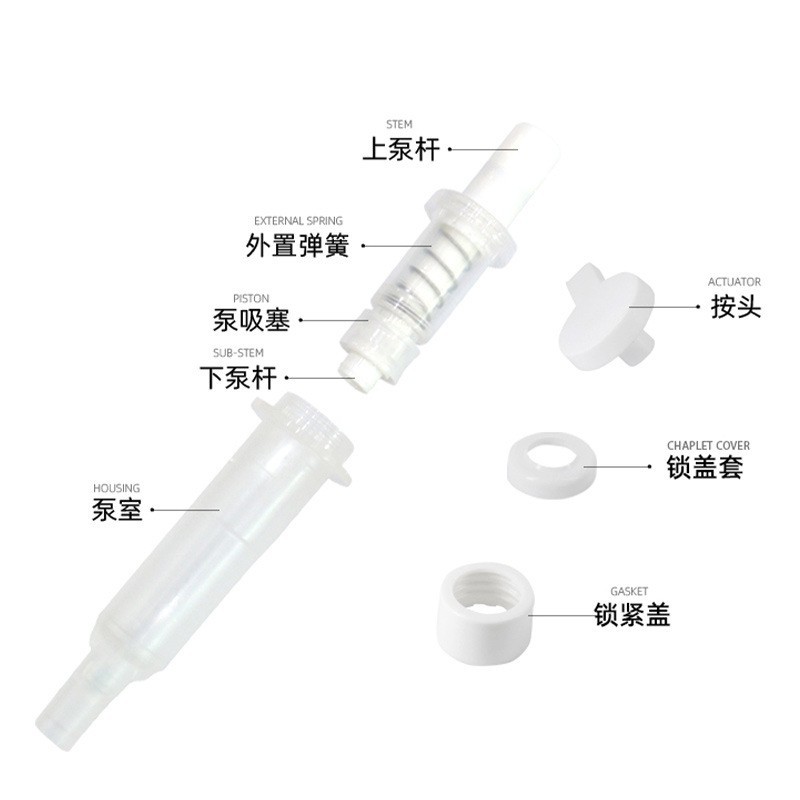 STEM
上泵杆

EXTERNAL SPRING
外置弹簧

PISTON
泵吸塞

SUB-STEM
下泵杆

HOUSING
泵室

ACTUATOR
按头

CHAPLET COVER
锁盖套

GASKET
锁紧盖