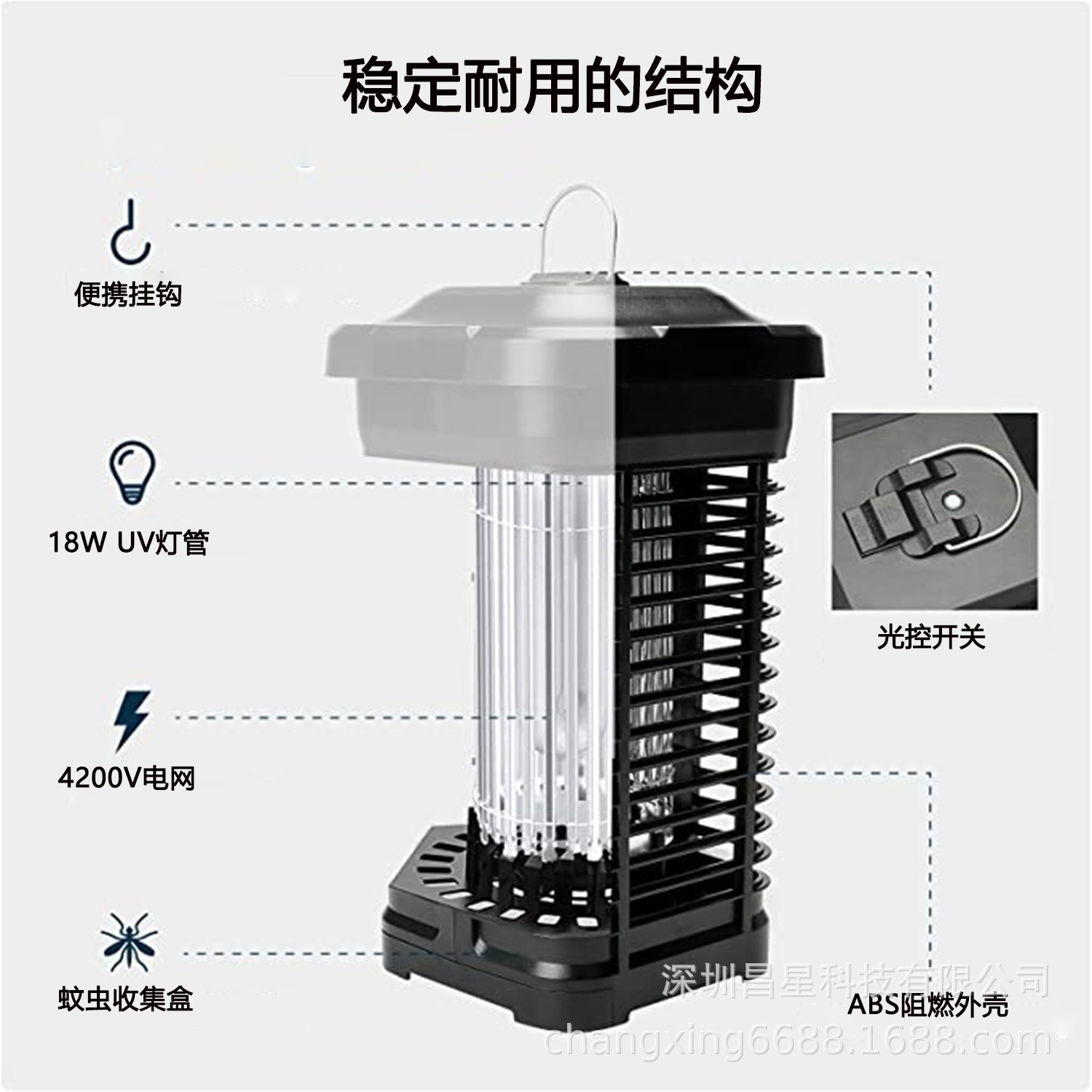 稳定耐用的结构

便携挂钩

18W UV灯管

4200V电网

蚊虫收集盒

光控开关

ABS阻燃外壳

深圳昌星科技有限公司
changxing6688.1688.com