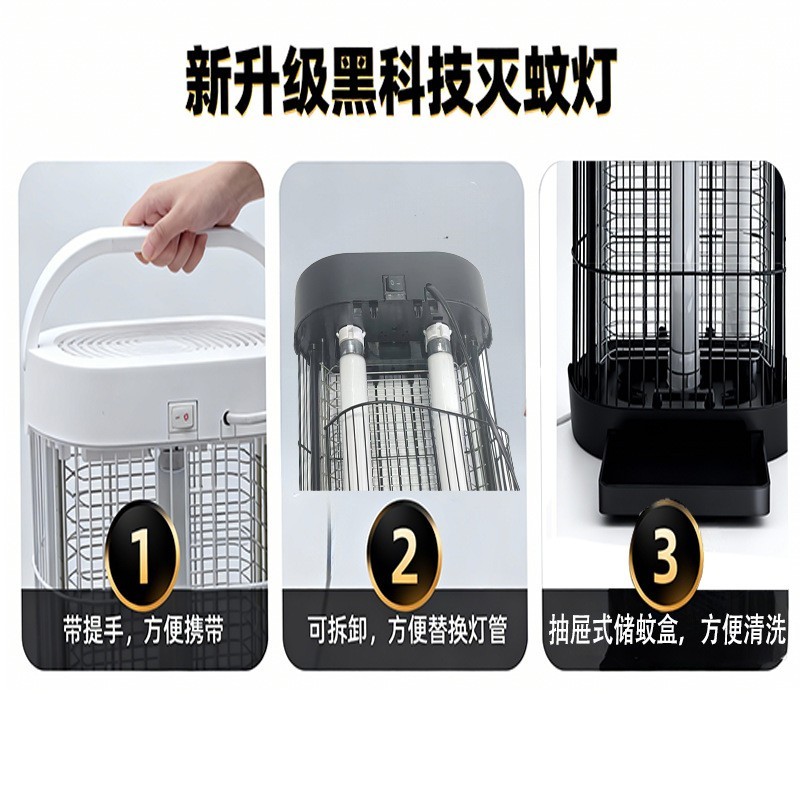 新升级黑科技灭蚊灯

1
带提手，方便携带

2
可拆卸，方便替换灯管

3
抽屉式储蚊盒，方便清洗