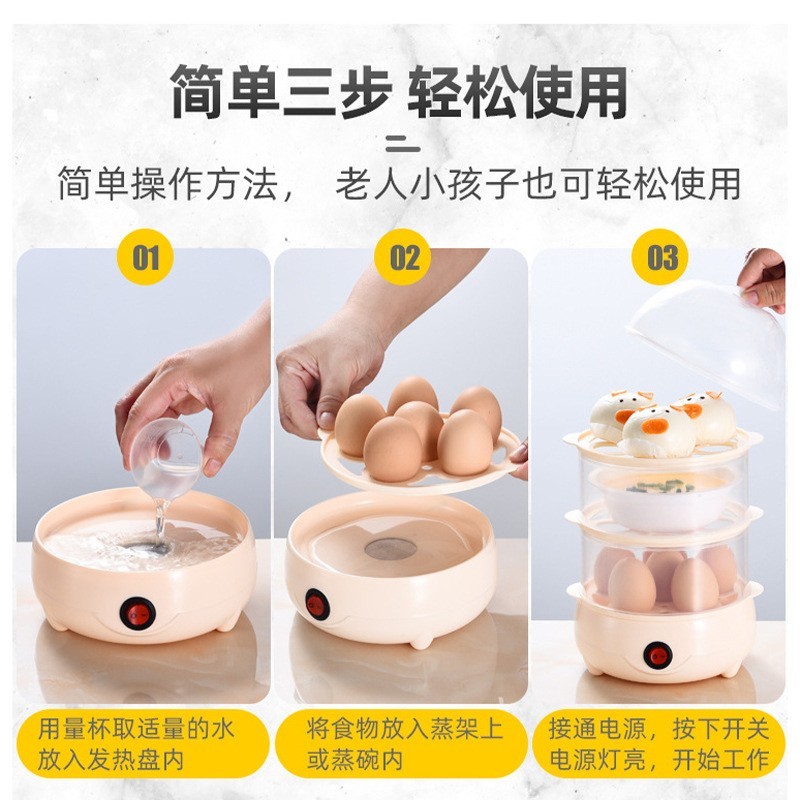 简单三步 轻松使用

简单操作方法， 老人小孩子也可轻松使用

01

02

03

用量杯取适量的水放入发热盘内

将食物放入蒸架上或蒸碗内

接通电源，按下开关电源灯亮，开始工作