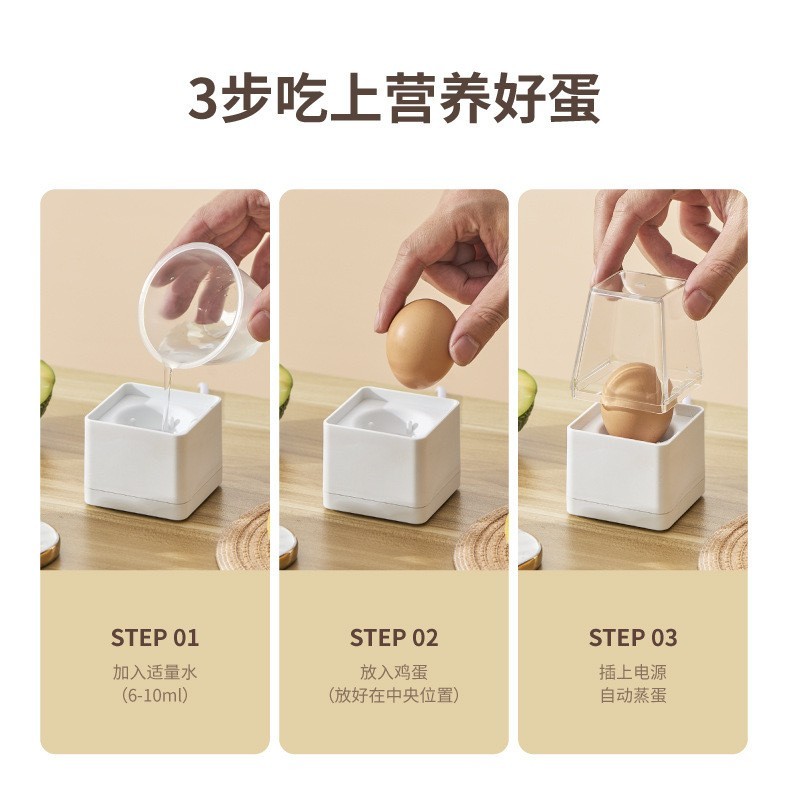 3步吃上营养好蛋

STEP 01
加入适量水
(6-10ml)

STEP 02
放入鸡蛋
(放好在中央位置)

STEP 03
插上电源
自动蒸蛋