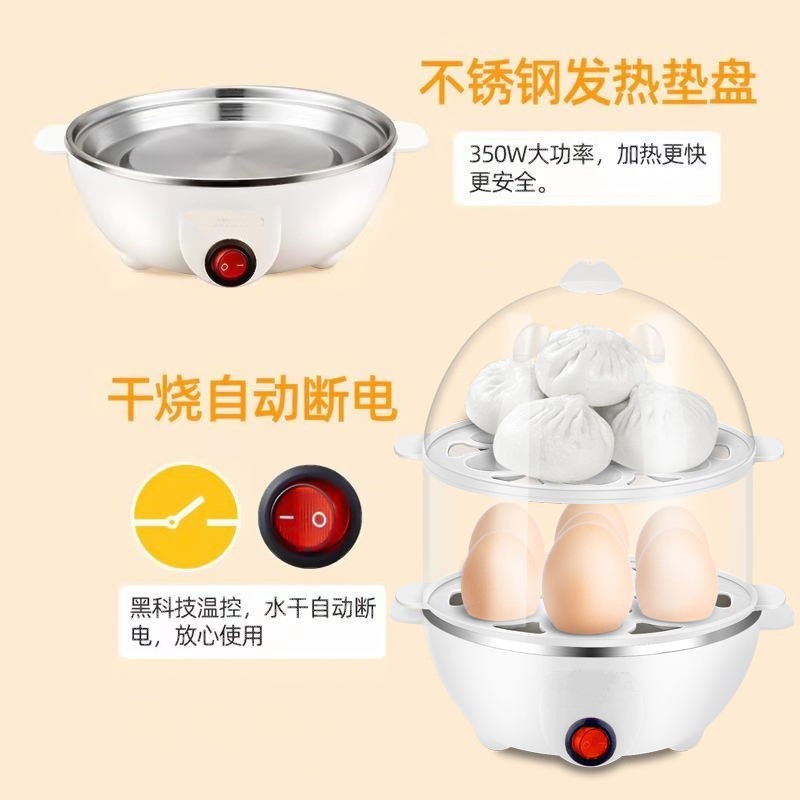 不锈钢发热垫盘

350W大功率，加热更快更安全。

干烧自动断电

黑科技温控，水干自动断电，放心使用