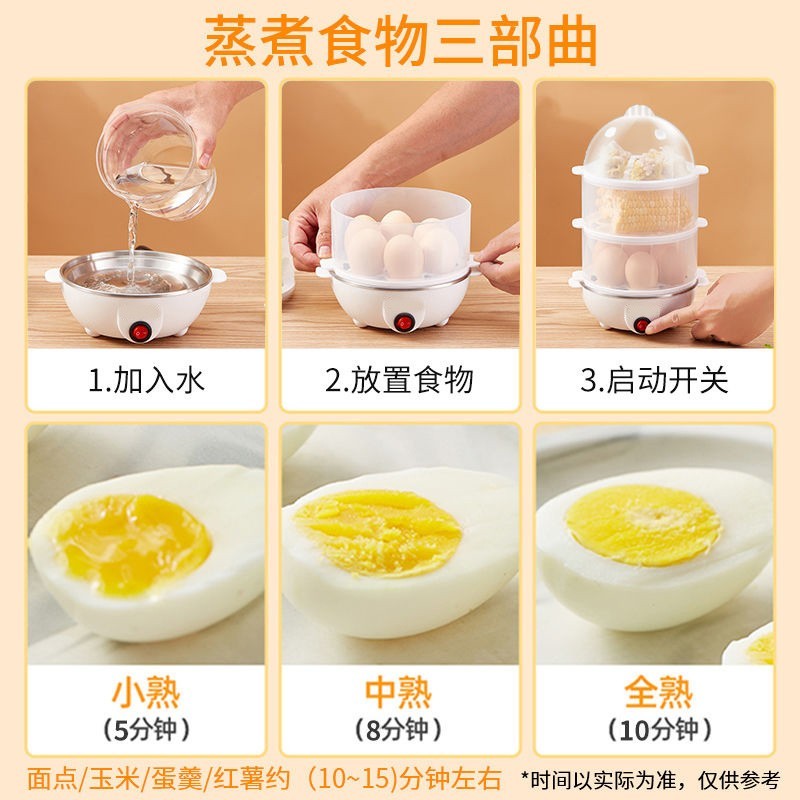 蒸煮食物三部曲

1.加入水

2.放置食物

3.启动开关

小熟
（5分钟）

中熟
（8分钟）

全熟
（10分钟）

面点/玉米/蛋羹/红薯约（10~15)分钟左右

*时间以实际为准，仅供参考