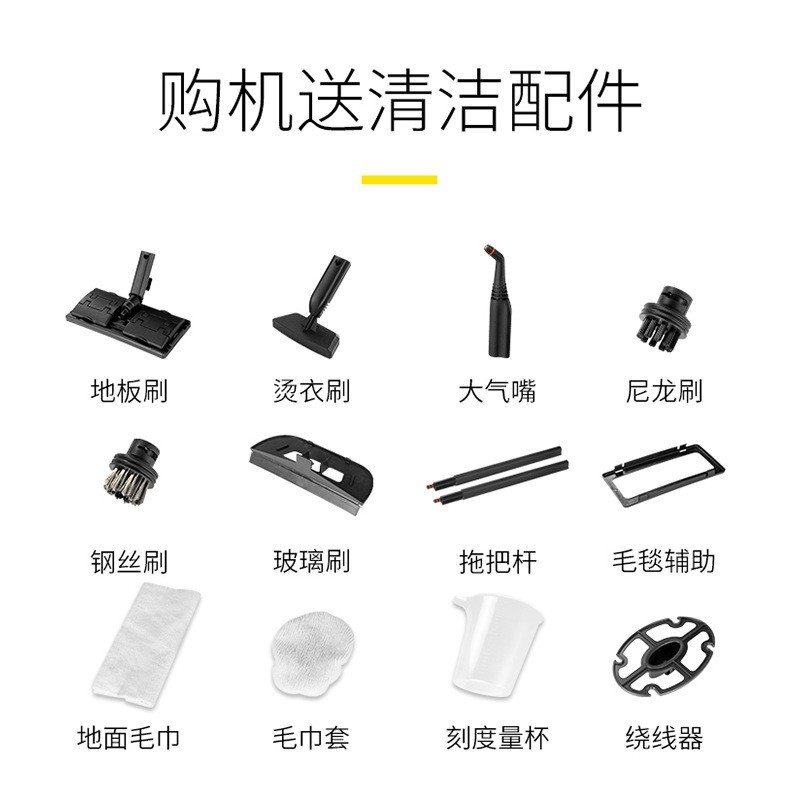 购机送清洁配件

地板刷

烫衣刷

大气嘴

尼龙刷

钢丝刷

玻璃刷

拖把杆

毛毯辅助

地面毛巾

毛巾套

刻度量杯

绕线器