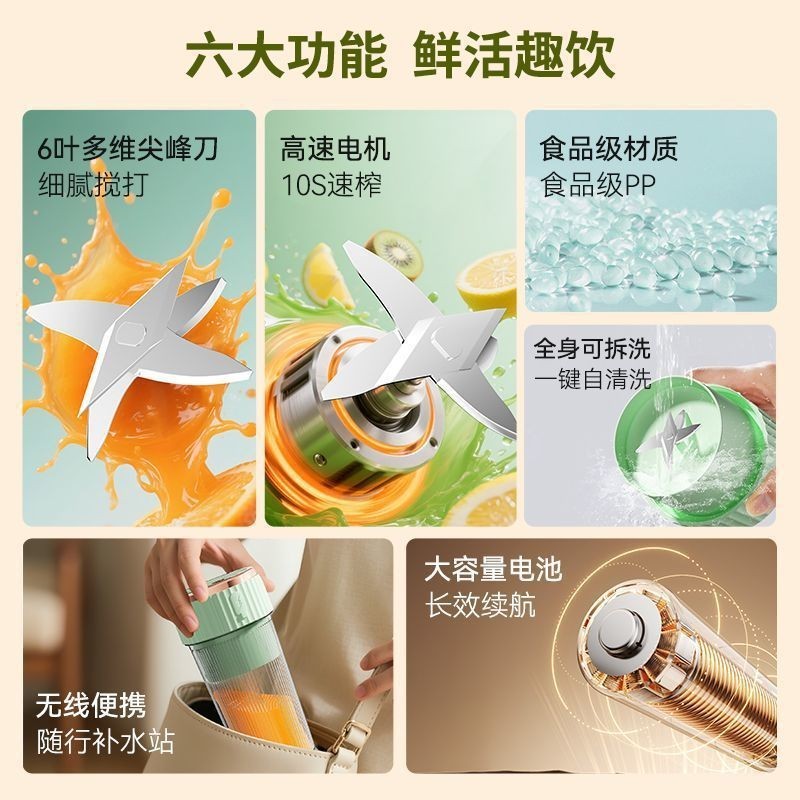 六大功能 鲜活趣饮

6叶多维尖峰刀
细腻搅打

高速电机
10S速榨

食品级材质
食品级PP

全身可拆洗
一键自清洗

无线便携
随行补水站

大容量电池
长效续航