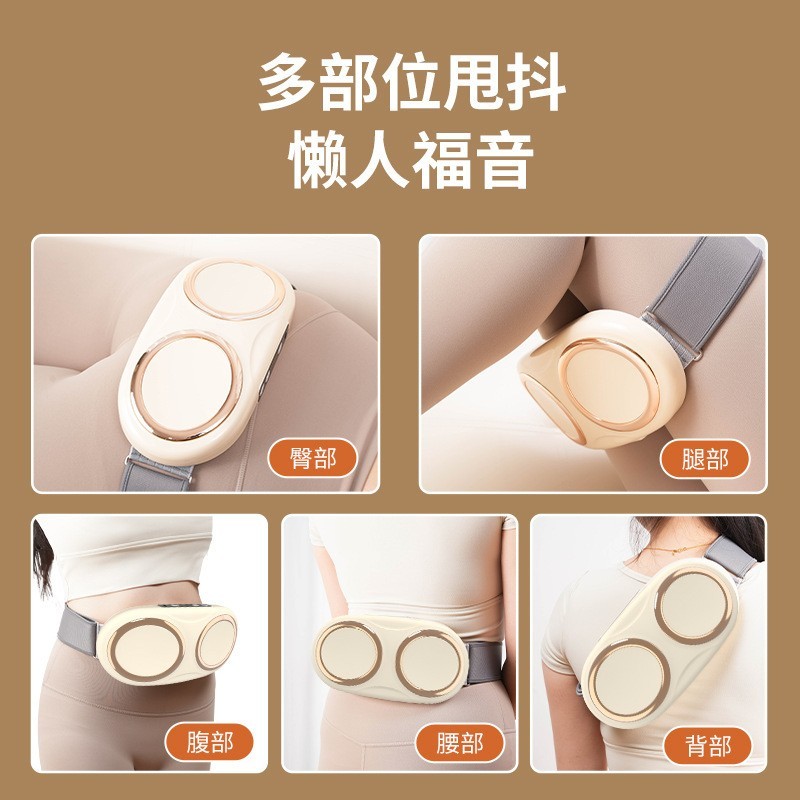 多部位甩抖
懒人福音

臀部

腿部

腹部

腰部

背部