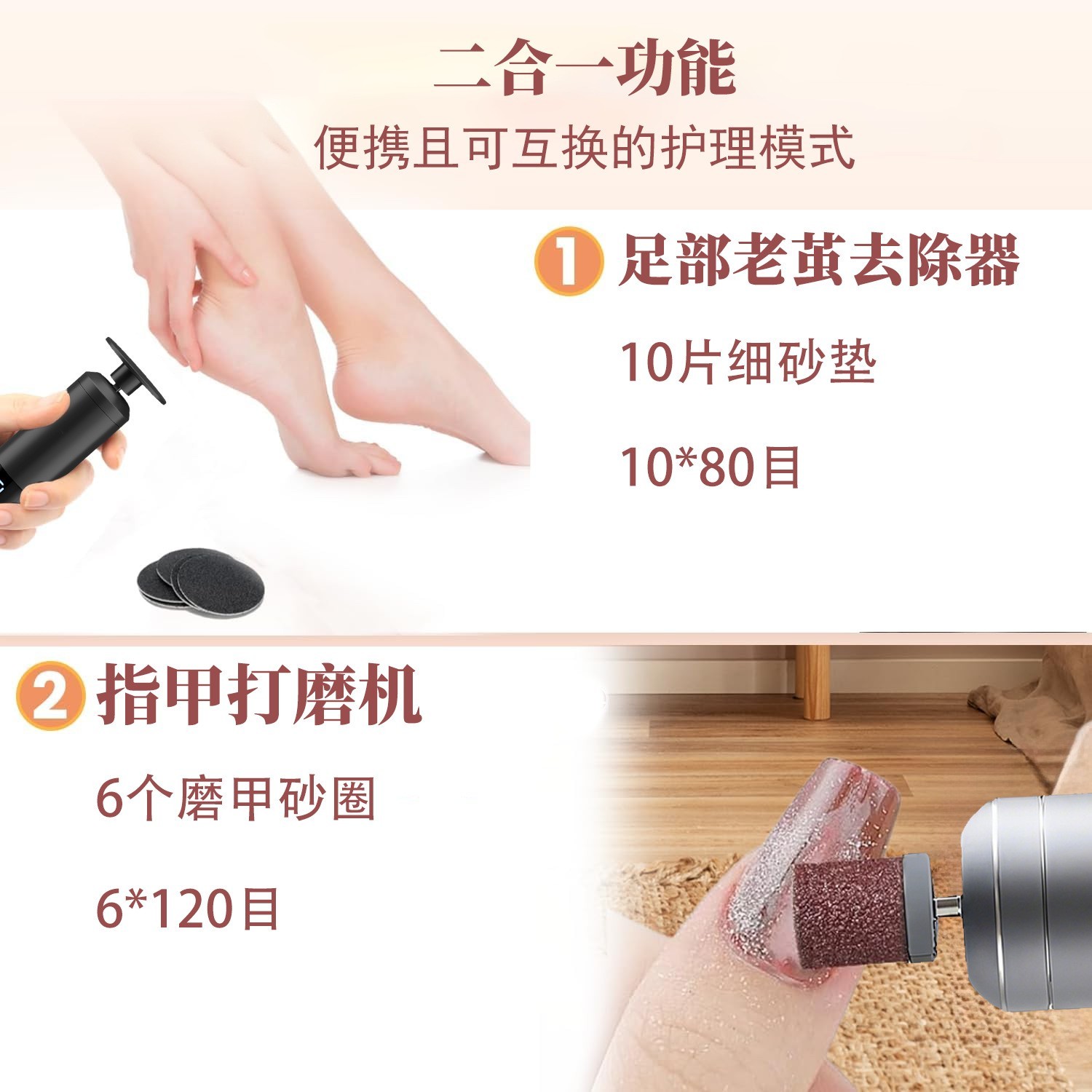 二合一功能
便携且可互换的护理模式

1 足部老茧去除器

10片细砂垫

10*80目

2 指甲打磨机

6个磨甲砂圈

6*120目