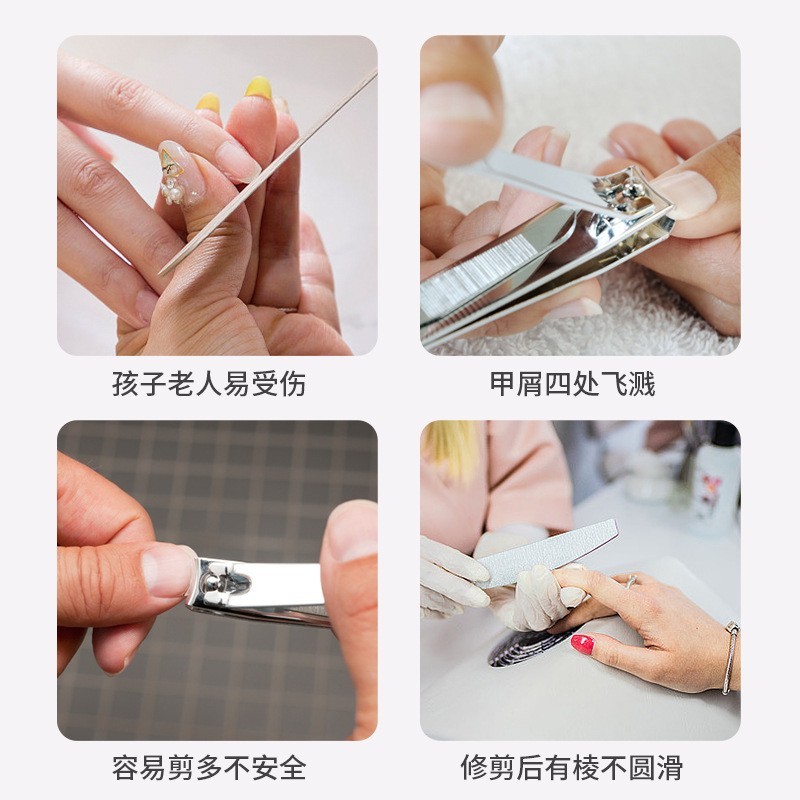 孩子老人易受伤

甲屑四处飞溅

容易剪多不安全

修剪后有棱不圆滑