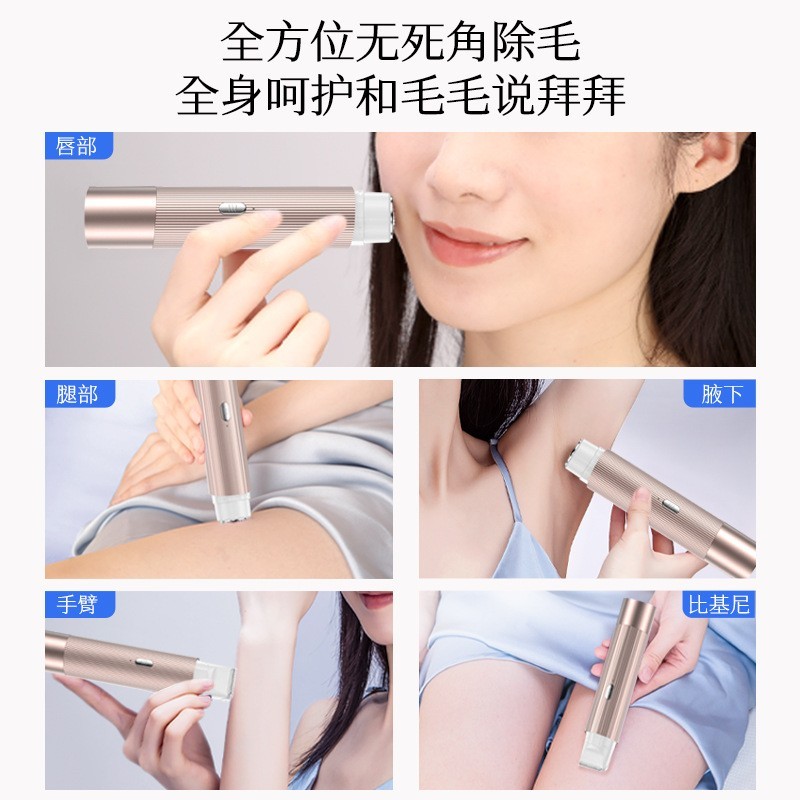 全方位无死角除毛
全身呵护和毛毛说拜拜

唇部

腿部

腋下

手臂

比基尼