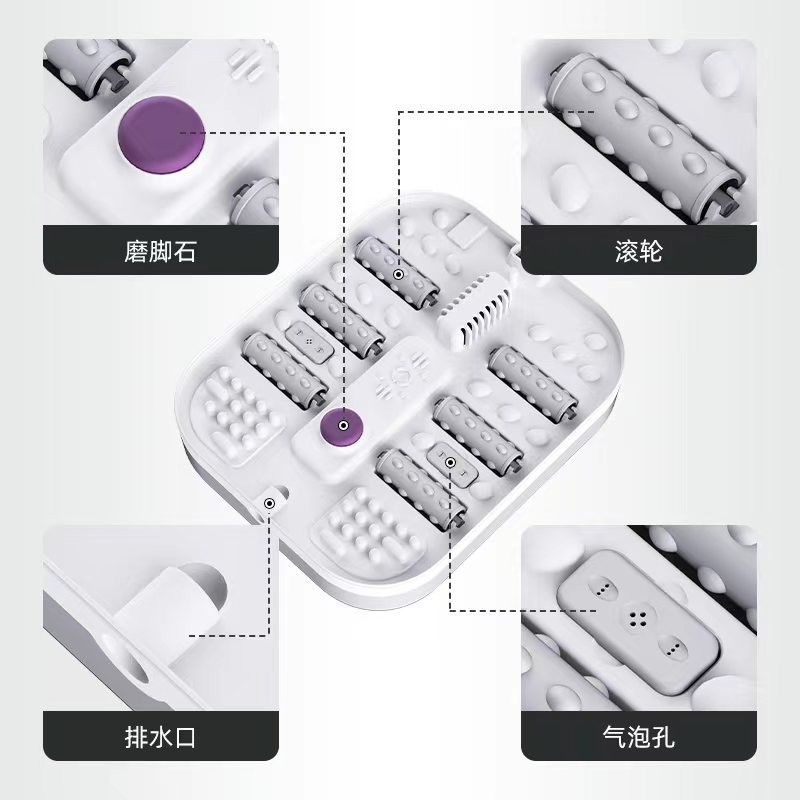 磨脚石

滚轮

排水口

气泡孔