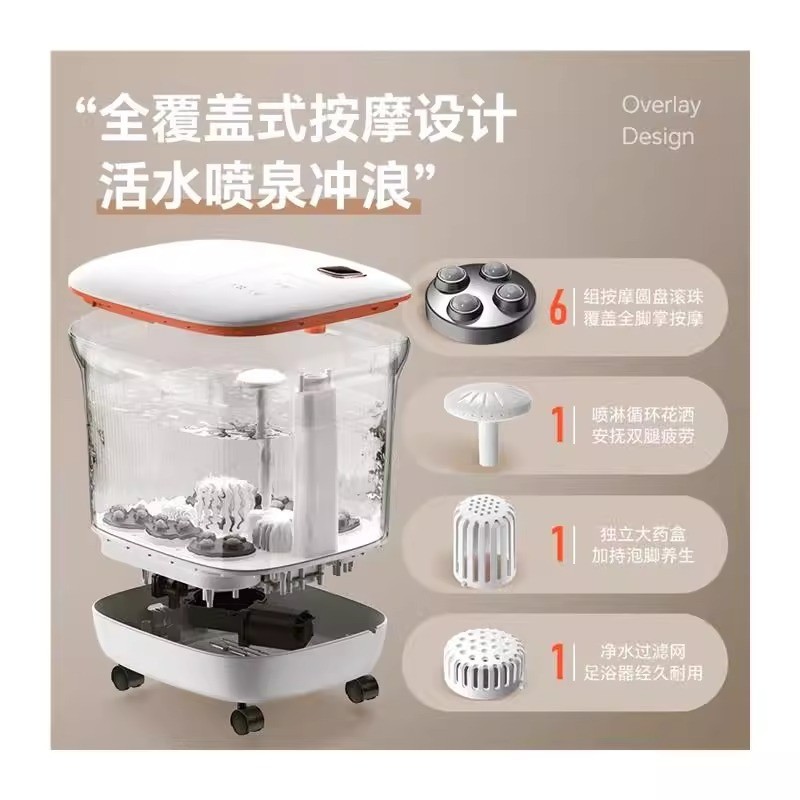 “全覆盖式按摩设计
活水喷泉冲浪”

Overlay
Design

6 组按摩圆盘滚珠
覆盖全脚掌按摩

1 喷淋循环花洒
安抚双腿疲劳

1 独立大药盒
加持泡脚养生

1 净水过滤网
足浴器经久耐用