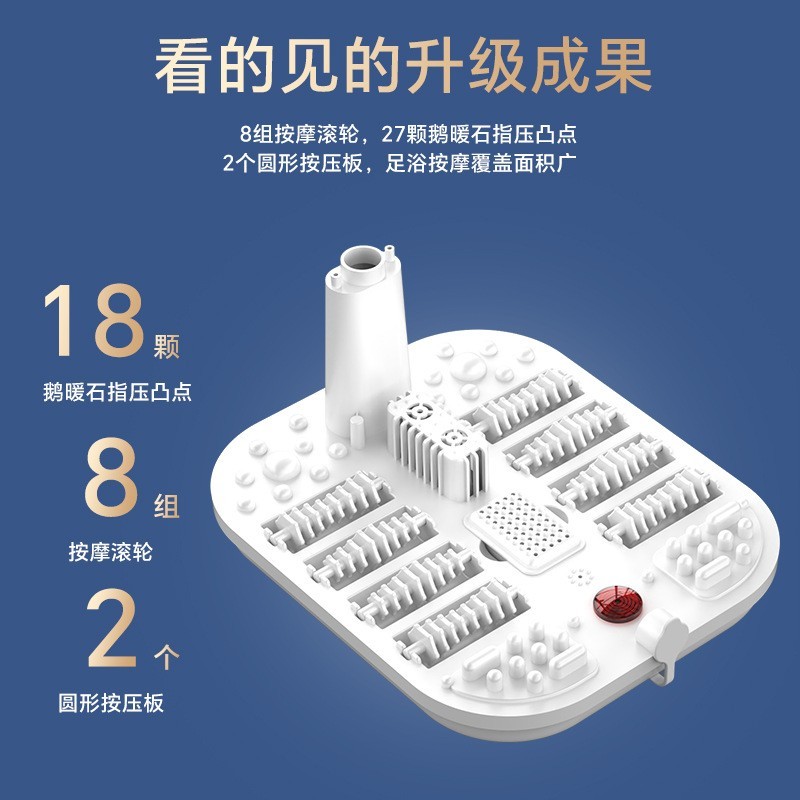 看的见的升级成果

8组按摩滚轮，27颗鹅暖石指压凸点
2个圆形按压板，足浴按摩覆盖面积广

18颗
鹅暖石指压凸点

8组
按摩滚轮

2个
圆形按压板