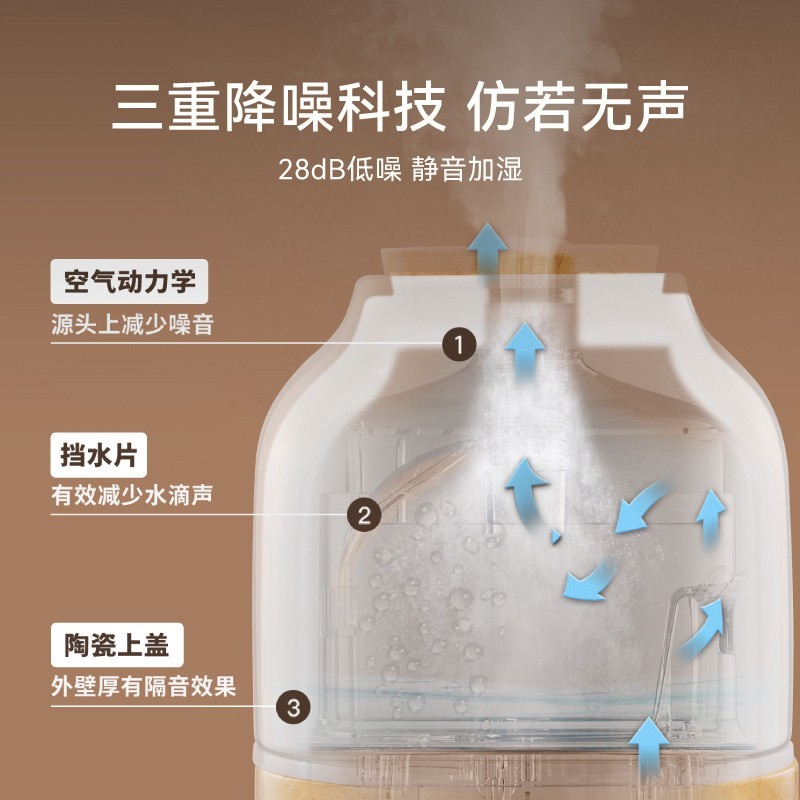 三重降噪科技 仿若无声

28dB低噪 静音加湿

空气动力学

源头上减少噪音

1

挡水片

有效减少水滴声

2

陶瓷上盖

外壁厚有隔音效果

3