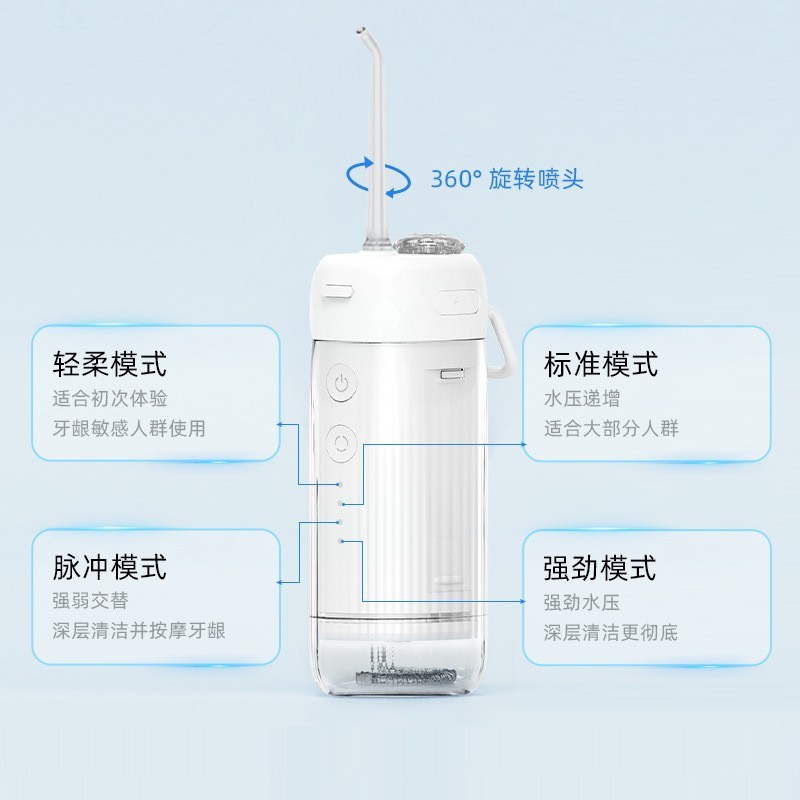 360° 旋转喷头

轻柔模式
适合初次体验
牙龈敏感人群使用

标准模式
水压递增
适合大部分人群

脉冲模式
强弱交替
深层清洁并按摩牙龈

强劲模式
强劲水压
深层清洁更彻底