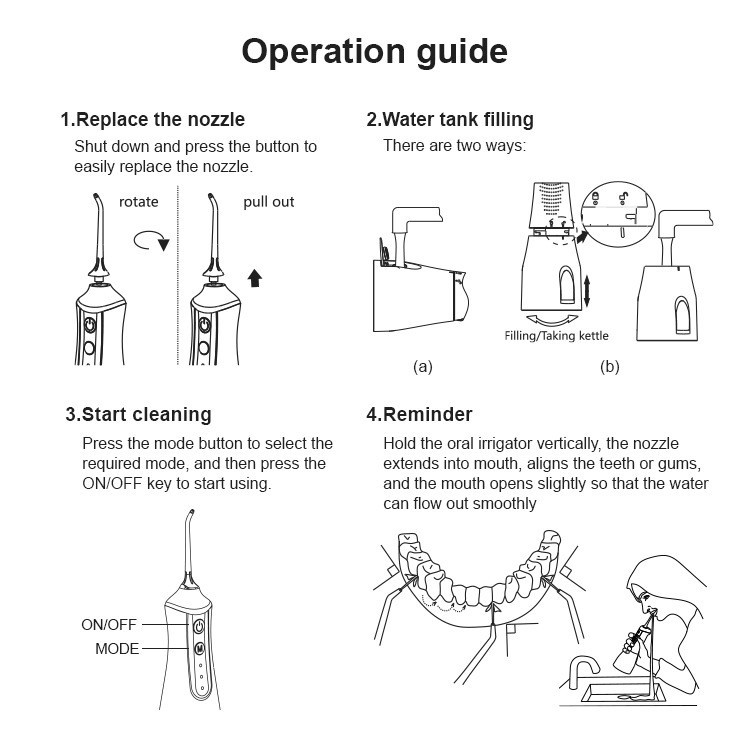 Operation guide

1.Replace the nozzle
Shut down and press the button to easily replace the nozzle.

rotate

pull out

2.Water tank filling
There are two ways:

Filling/Taking kettle

(a)

(b)

3.Start cleaning
Press the mode button to select the required mode, and then press the ON/OFF key to start using.

ON/OFF

MODE

4.Reminder
Hold the oral irrigator vertically, the nozzle extends into mouth, aligns the teeth or gums, and the mouth opens slightly so that the water can flow out smoothly